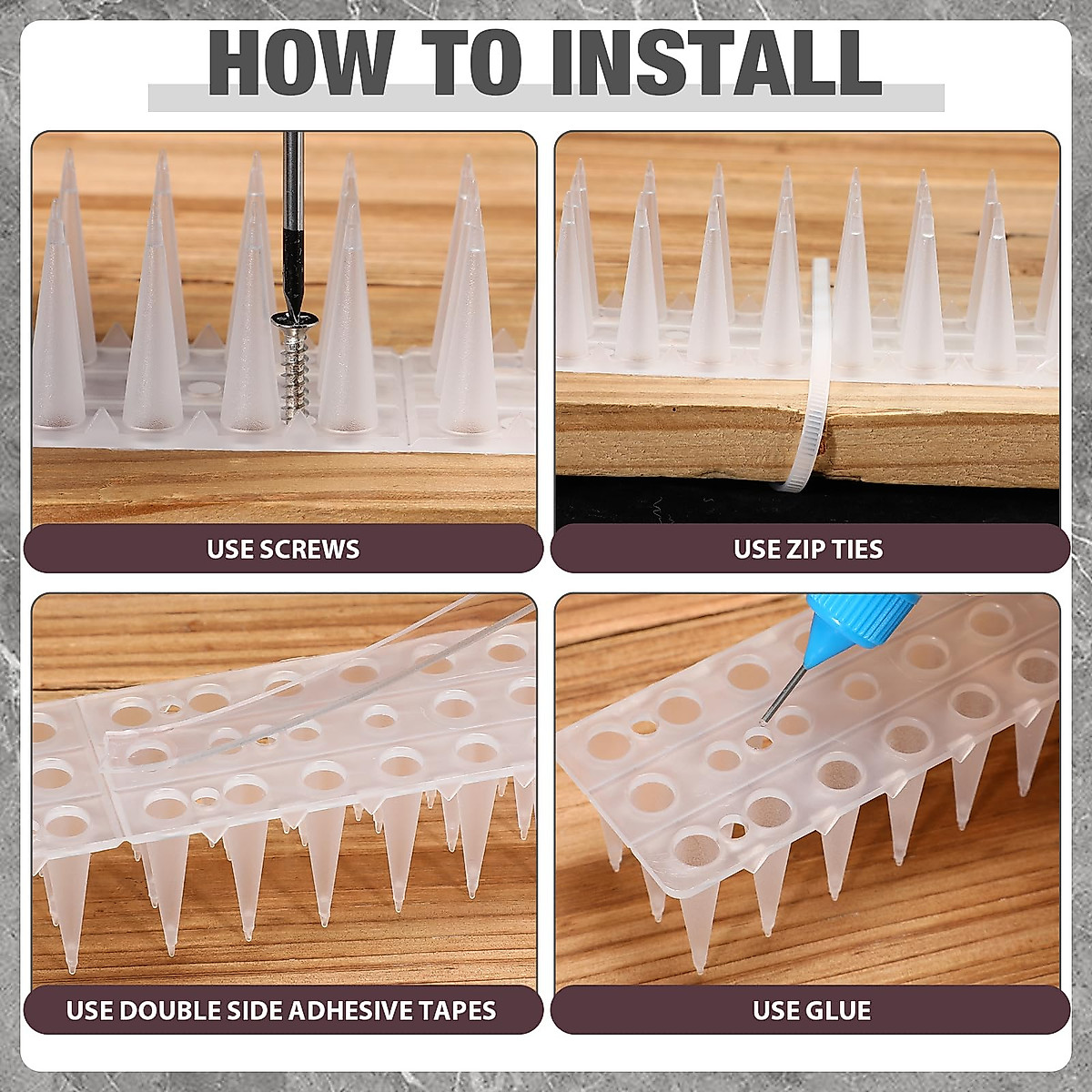 HOW TO INSTALL

USE SCREWS

USE ZIP TIES

USE DOUBLE SIDE ADHESIVE TAPES

USE GLUE