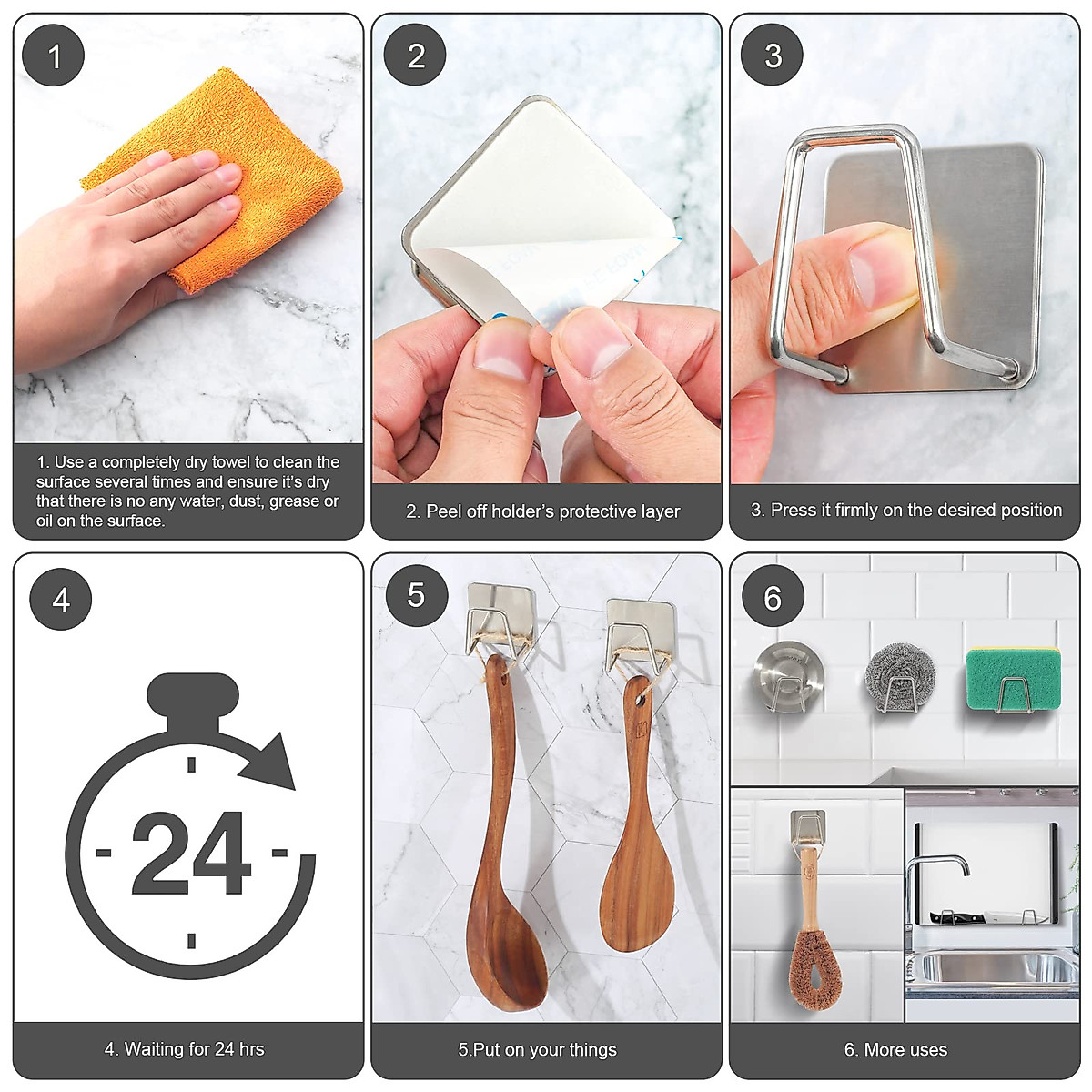 1

1. Use a completely dry towel to clean the surface several times and ensure it's dry that there is no any water, dust, grease or oil on the surface.

2

2. Peel off holder's protective layer

3

3. Press it firmly on the desired position

4

24

4. Waiting for 24 hrs

5

5.Put on your things

6

6. More uses