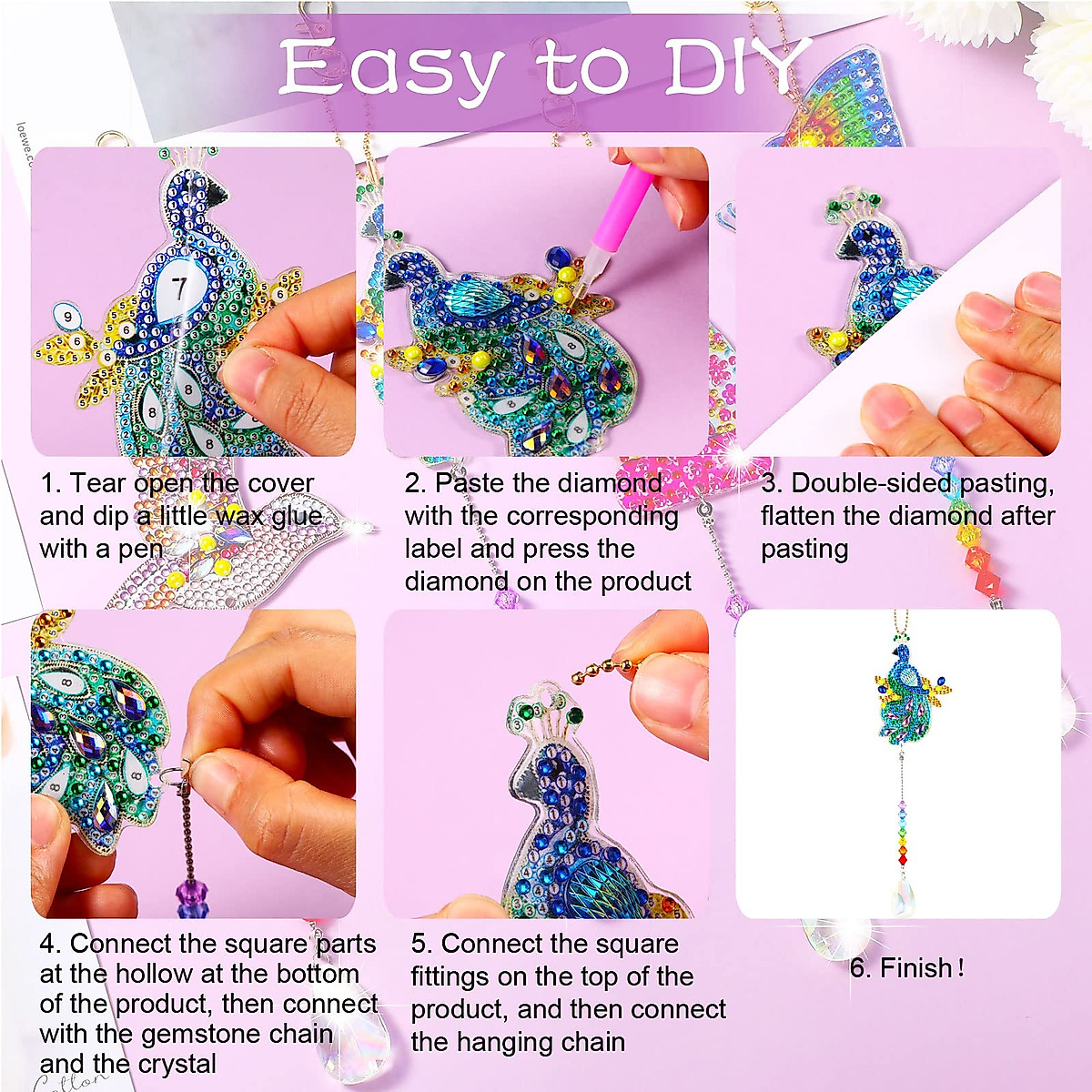 Easy to DIY

1. Tear open the cover and dip a little wax glue with a pen

2. Paste the diamond with the corresponding label and press the diamond on the product

3. Double-sided pasting, flatten the diamond after pasting

4. Connect the square parts at the hollow at the bottom of the product, then connect with the gemstone chain and the crystal

5. Connect the square fittings on the top of the product, and then connect the hanging chain

6. Finish!