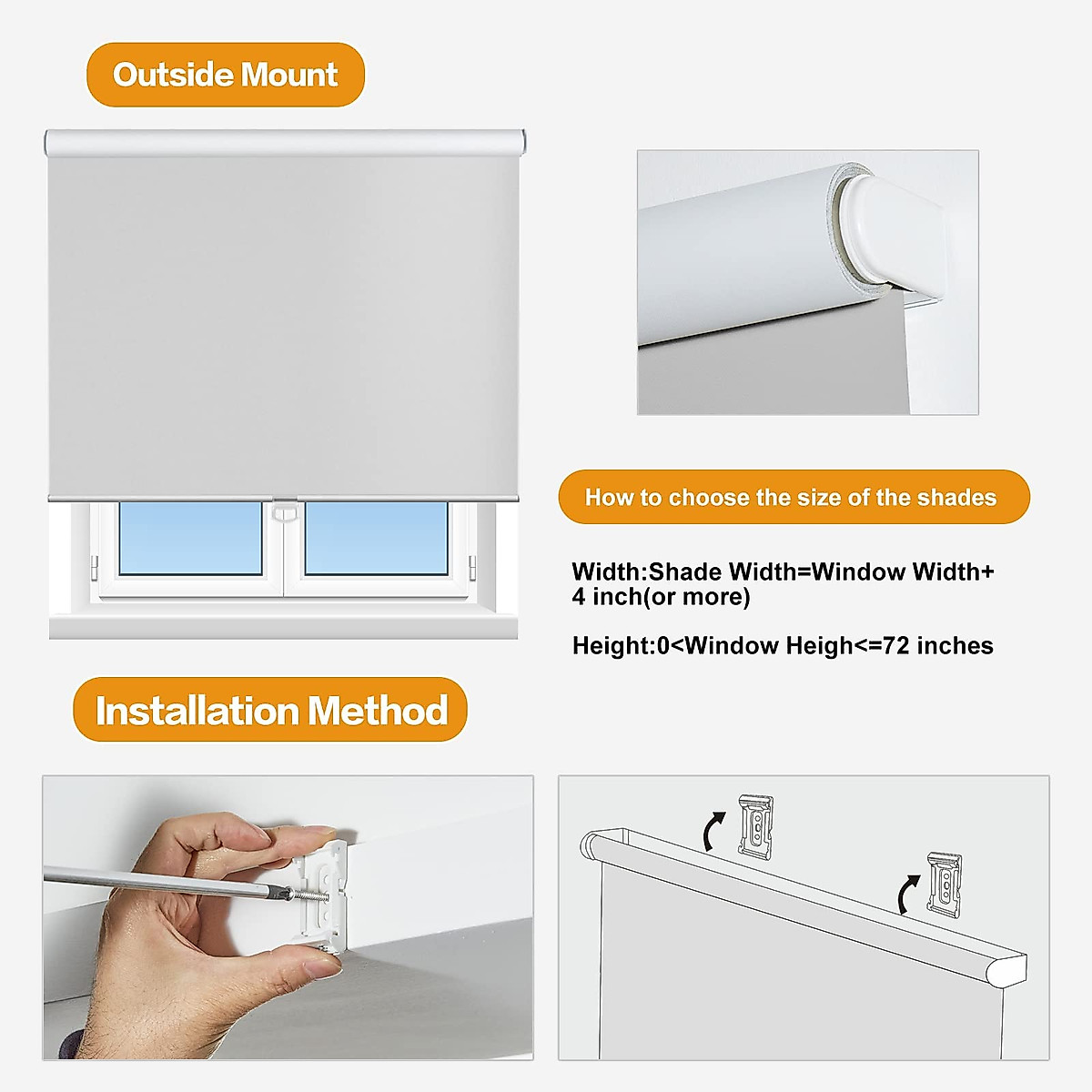 Outside Mount

How to choose the size of the shades

Width:Shade Width=Window Width+ 4 inch(or more)

Height:0<Window Heigh<=72 inches

Installation Method