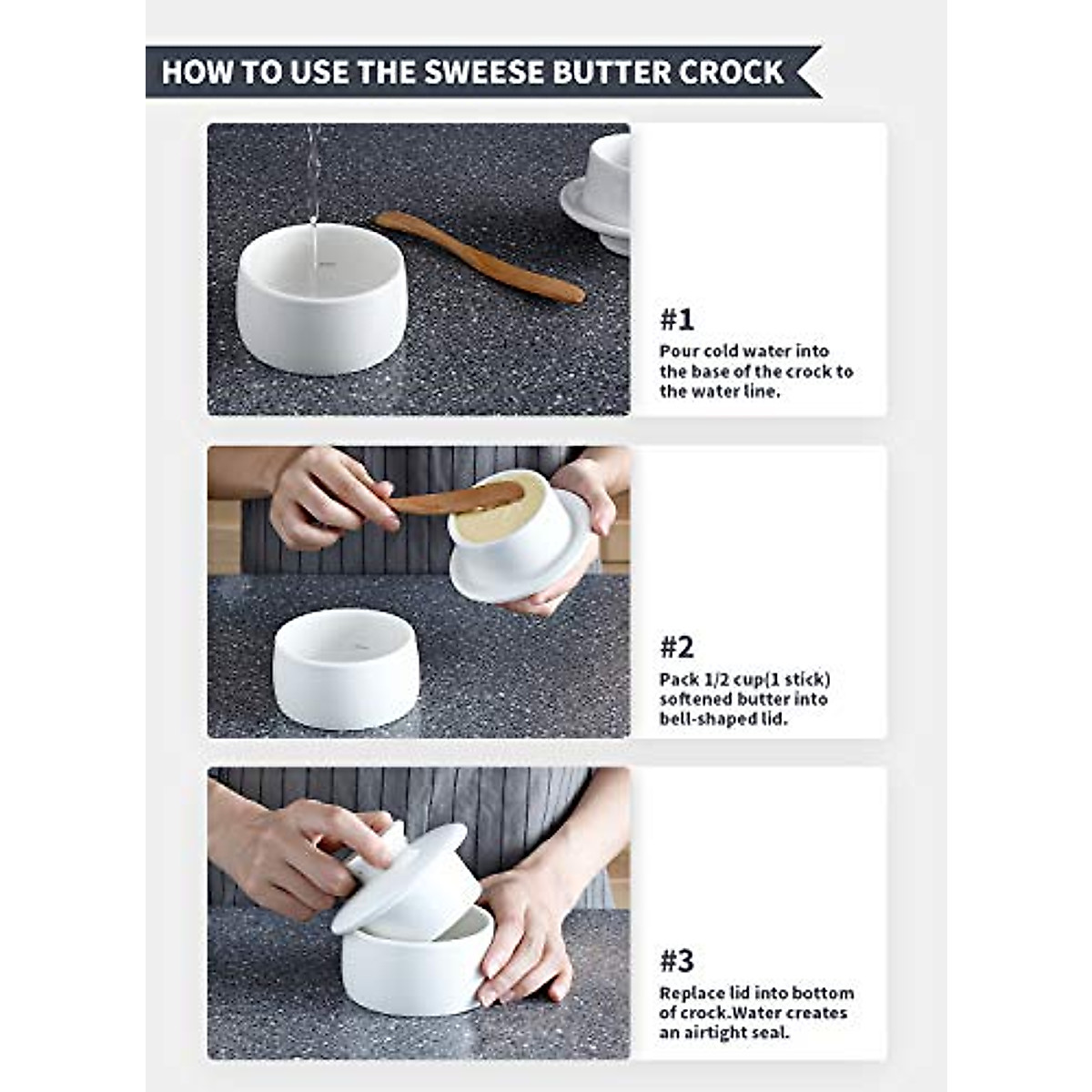 HOW TO USE THE SWEESE BUTTER CROCK

#1

Pour cold water into the base of the crock to the water line.

#2

Pack 1/2 cup(1 stick) softened butter into bell-shaped lid.

#3

Replace lid into bottom of crock.Water creates an airtight seal.