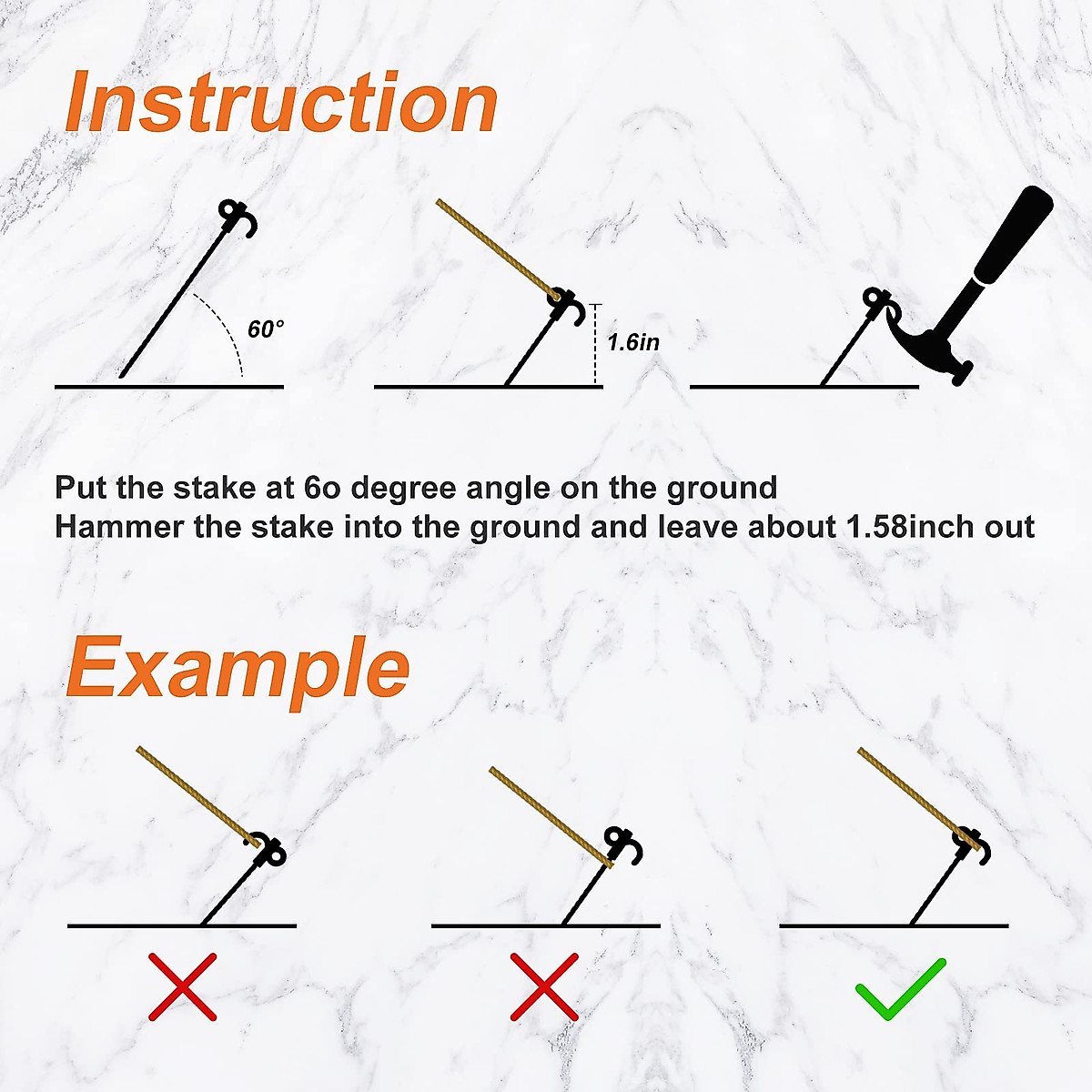 Instruction

60°

1.6in

Put the stake at 6o degree angle on the ground
Hammer the stake into the ground and leave about 1.58inch out

Example