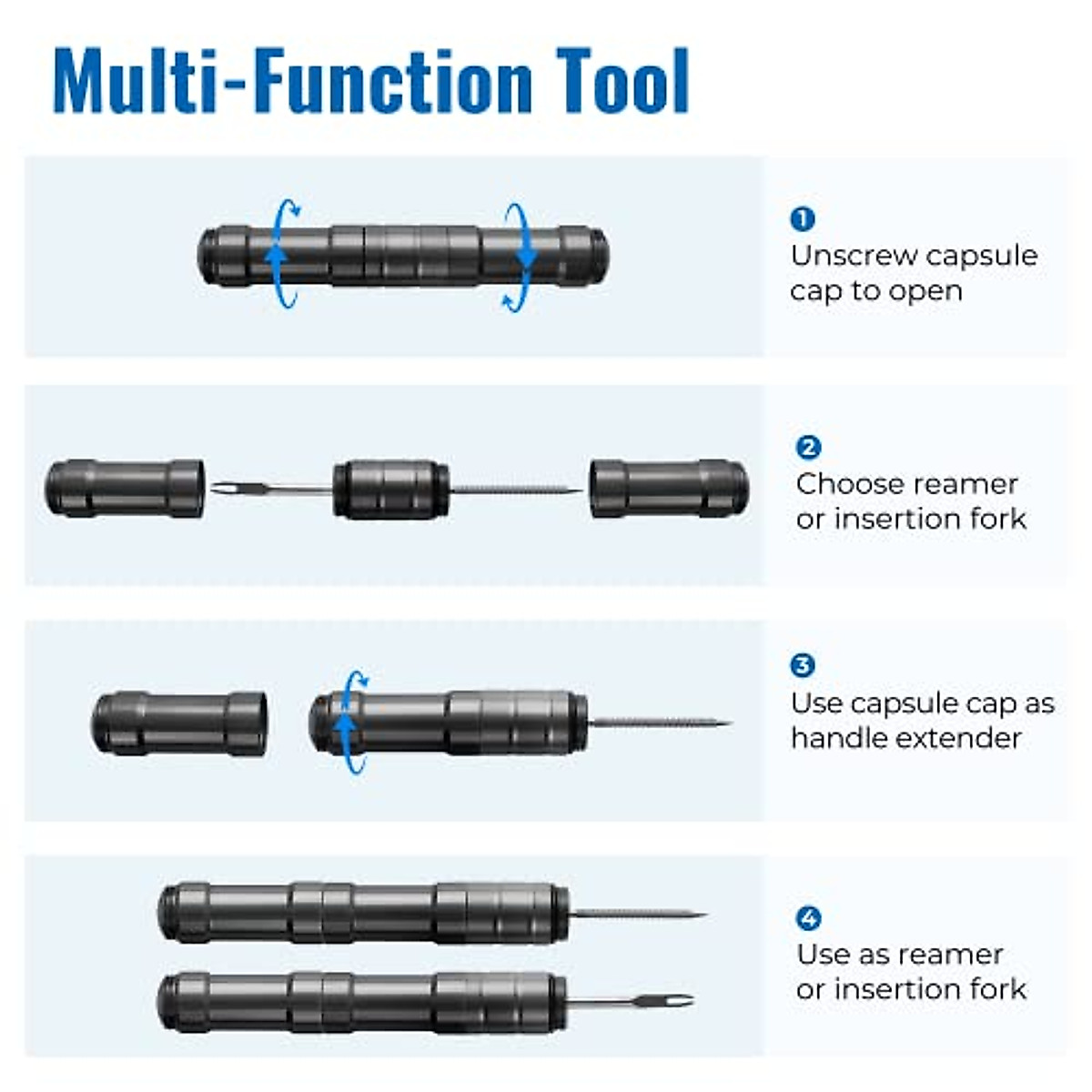 Multi-Function Tool

1
Unscrew capsule cap to open

2
Choose reamer or insertion fork

3
Use capsule cap as handle extender

4
Use as reamer or insertion fork