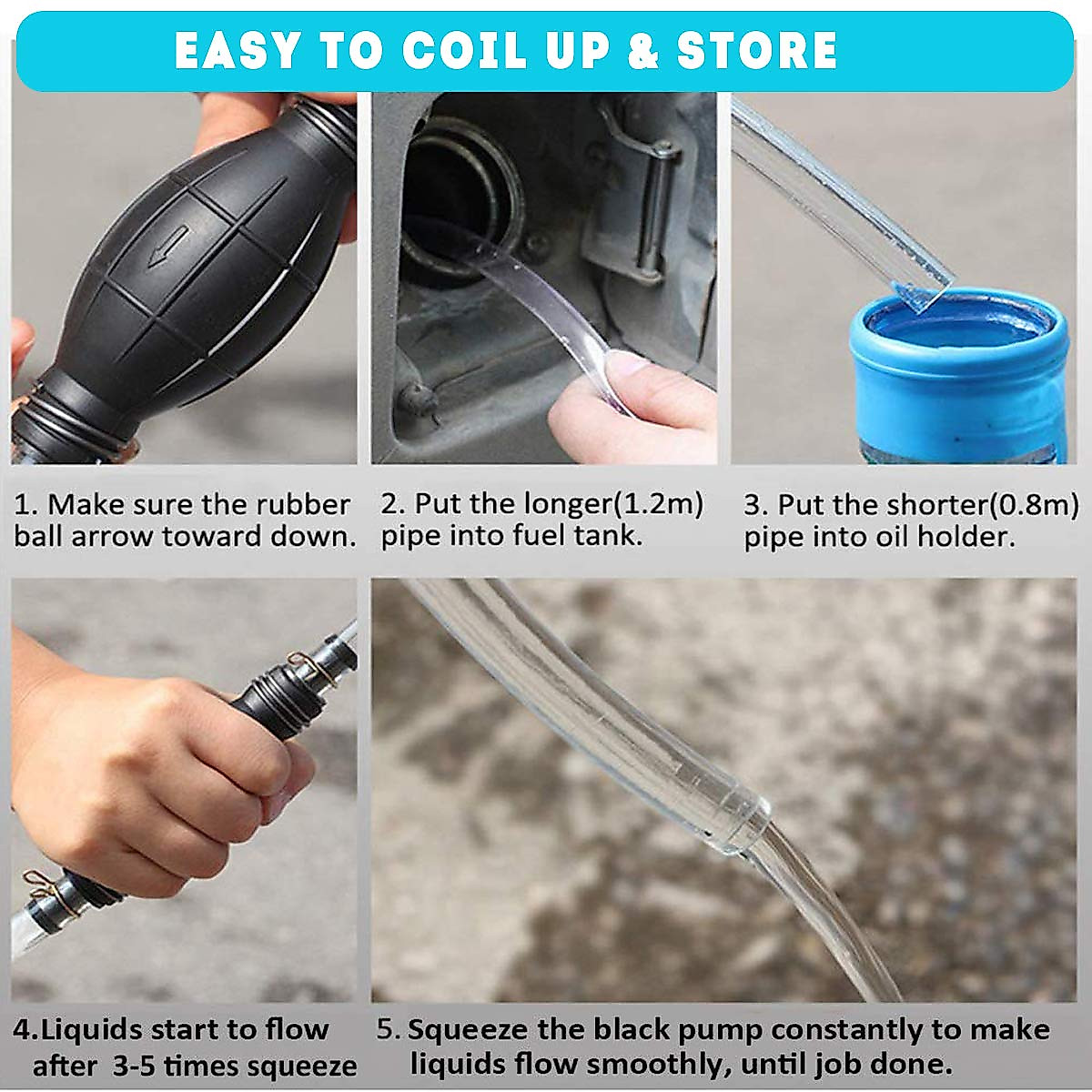 EASY TO COIL UP & STORE

1. Make sure the rubber ball arrow toward down.

2. Put the longer(1.2m) pipe into fuel tank.

3. Put the shorter(0.8m) pipe into oil holder.

4.Liquids start to flow after 3-5 times squeeze

5. Squeeze the black pump constantly to make liquids flow smoothly, until job done.