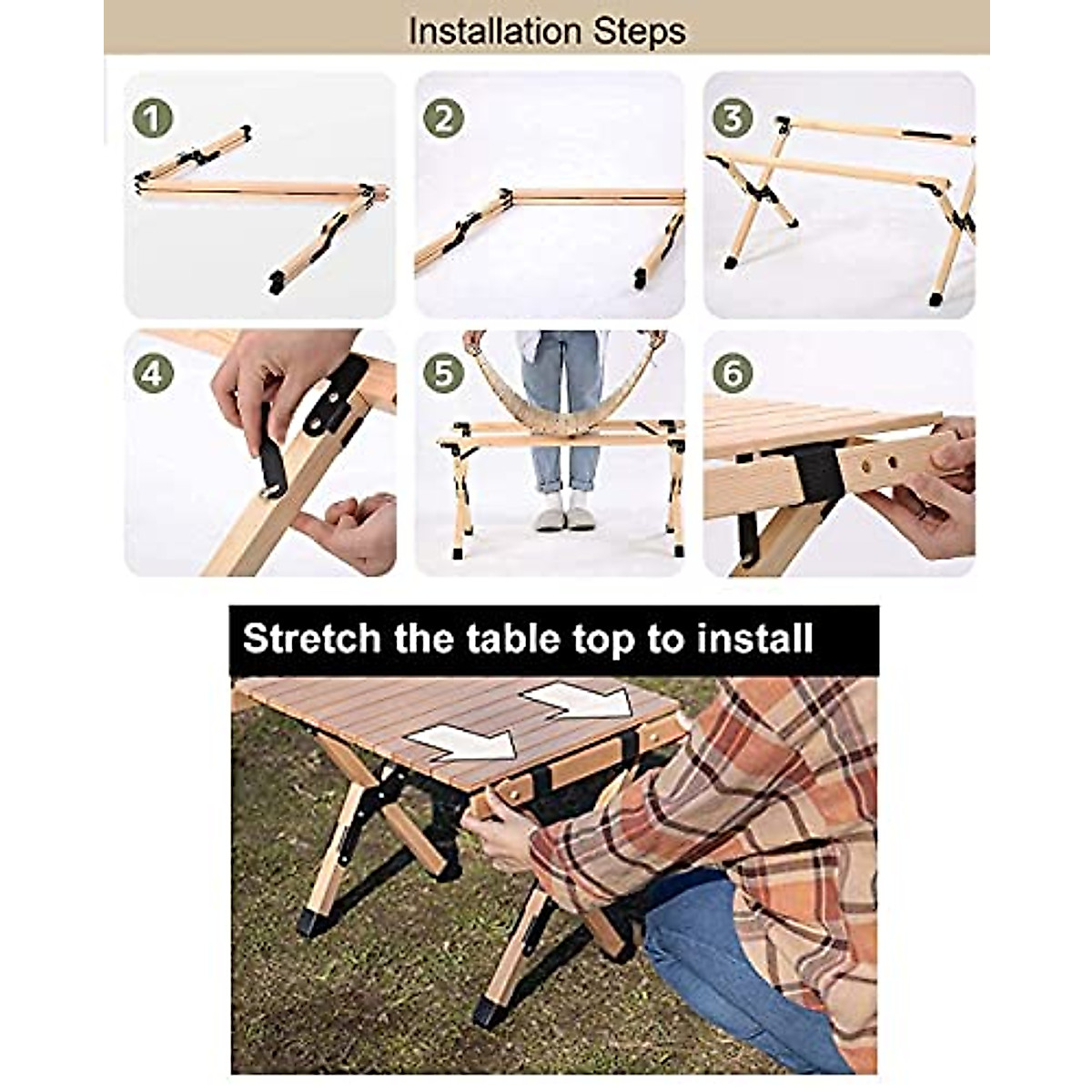 Installation Steps

1

2

3

4

5

6

Stretch the table top to install