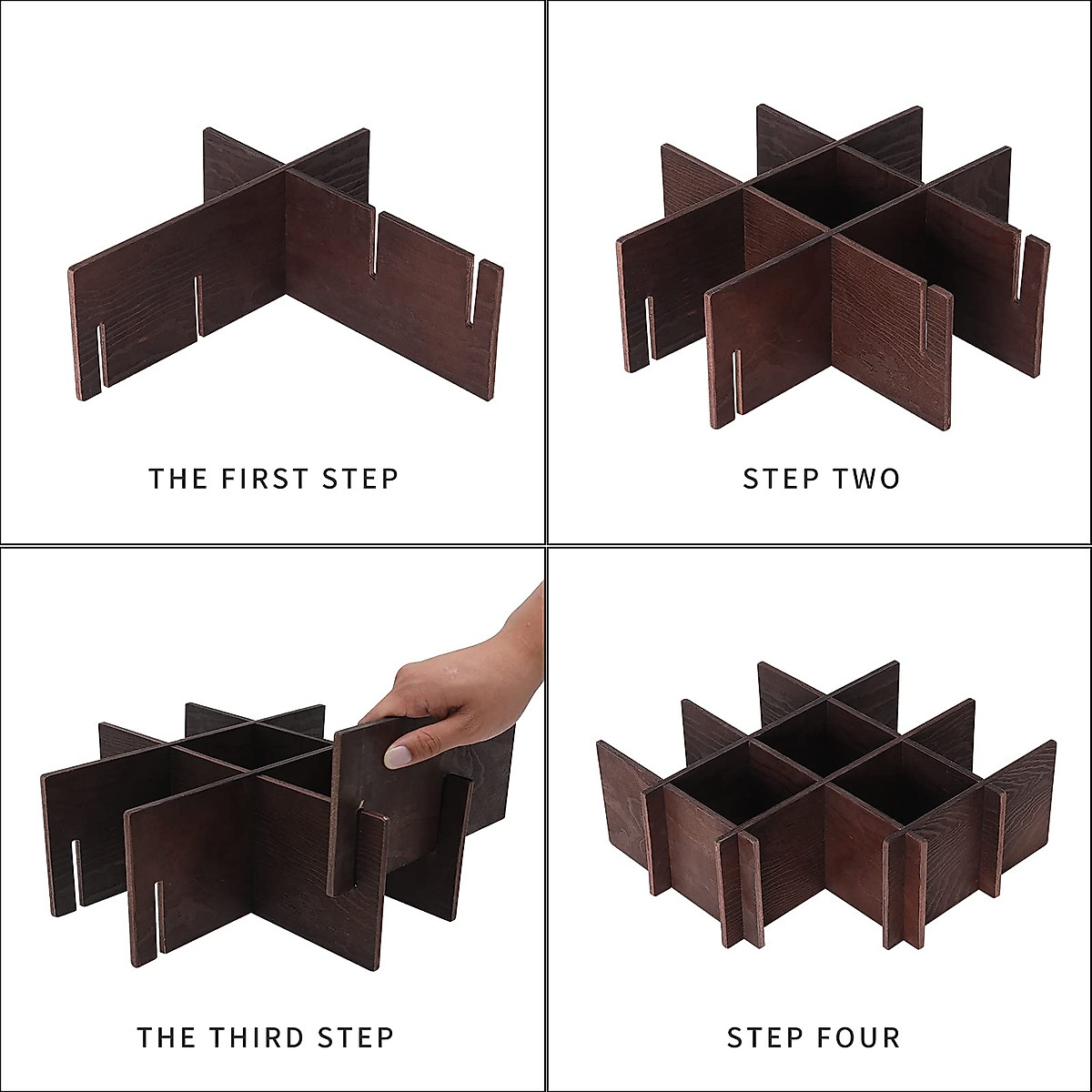 THE FIRST STEP

STEP TWO

THE THIRD STEP

STEP FOUR