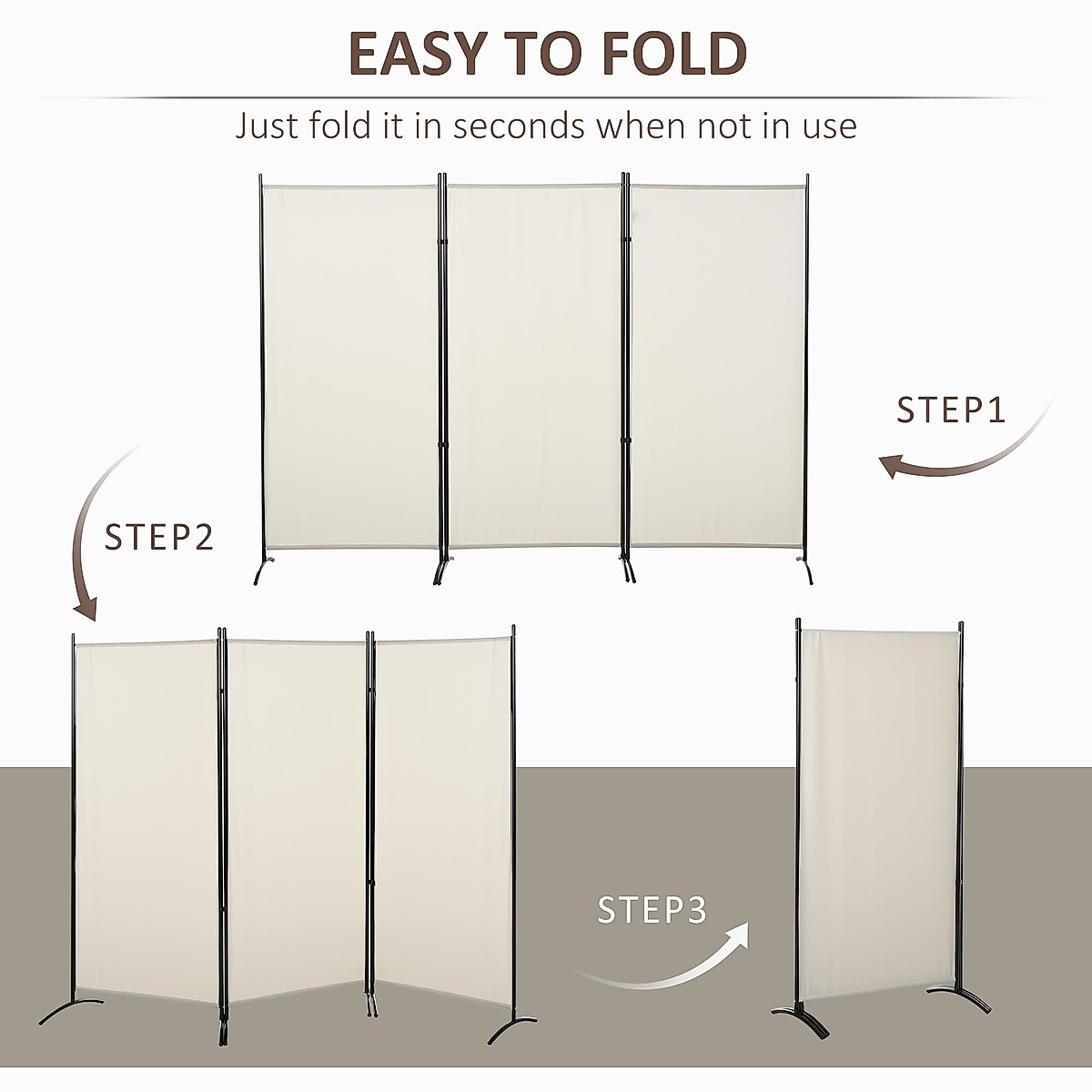 EASY TO FOLD

Just fold it in seconds when not in use

STEP1

STEP2

STEP3