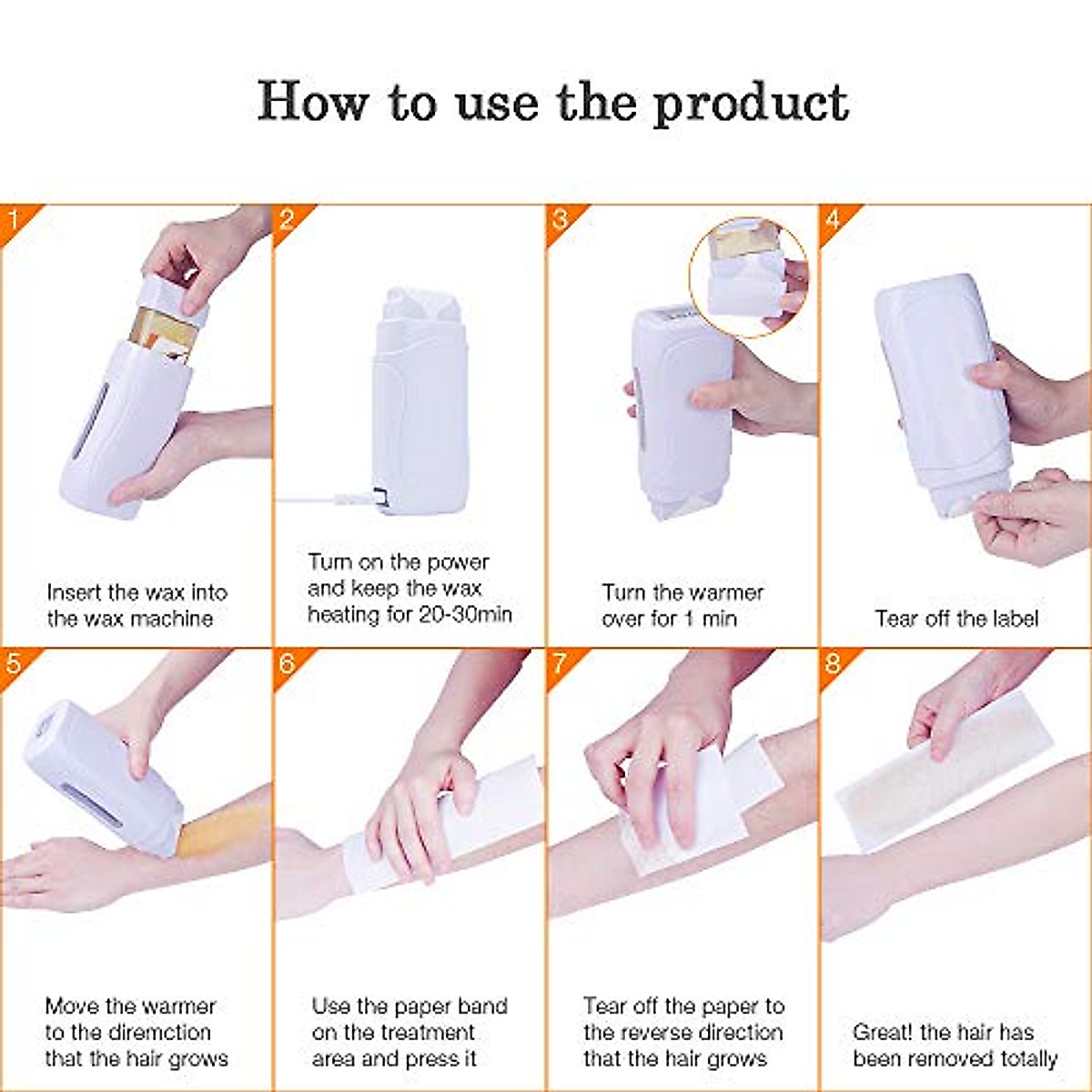 How to use the product

1

Insert the wax into the wax machine

2

Turn on the power and keep the wax heating for 20-30min

3

Turn the warmer over for 1 min

4

Tear off the label

5

Move the warmer to the diremction that the hair grows

6

Use the paper band on the treatment area and press it

7

Tear off the paper to the reverse direction that the hair grows

8

Great! the hair has been removed totally