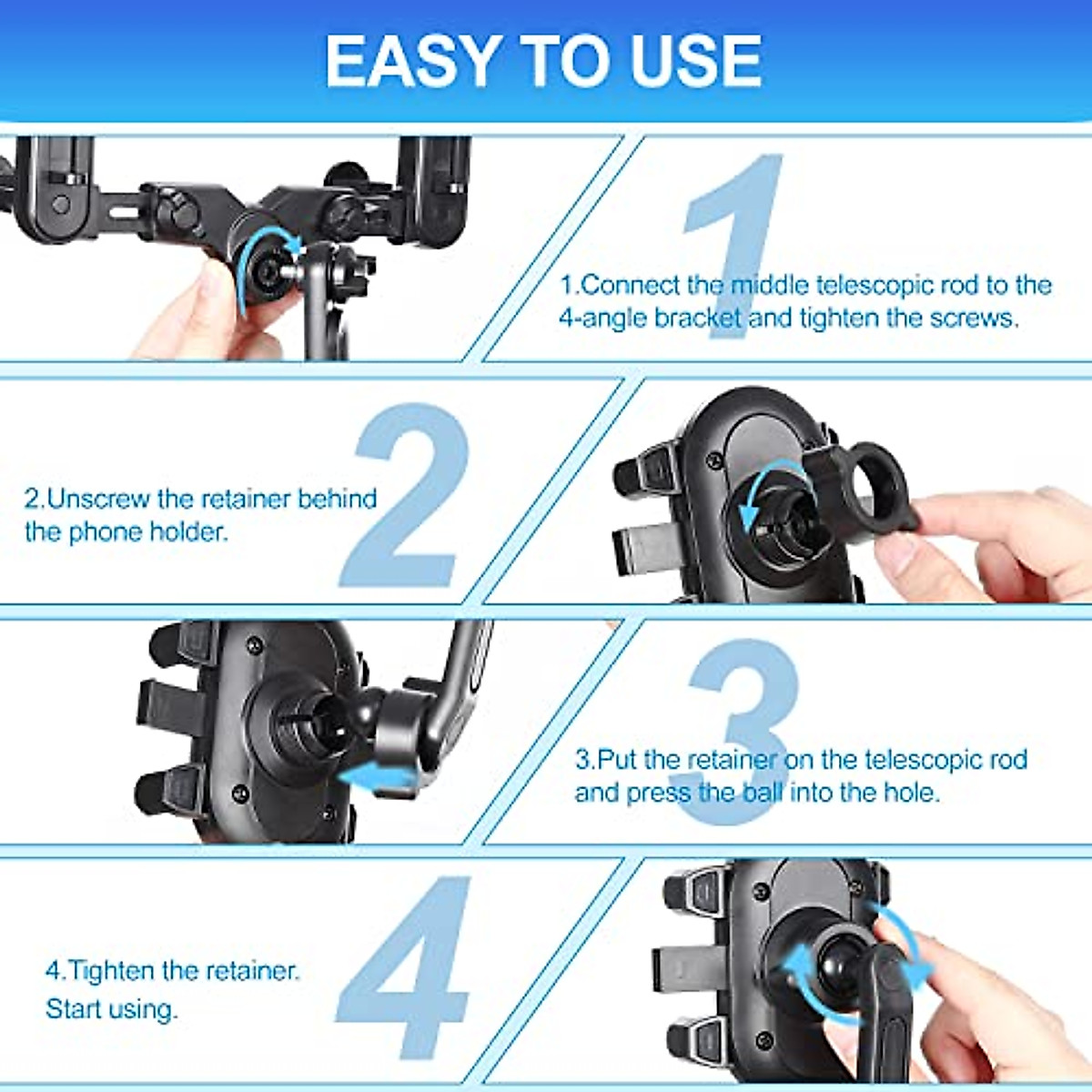 EASY TO USE

1

1.Connect the middle telescopic rod to the 4-angle bracket and tighten the screws.

2

2.Unscrew the retainer behind the phone holder.

3

3.Put the retainer on the telescopic rod and press the ball into the hole.

4

4.Tighten the retainer. Start using.