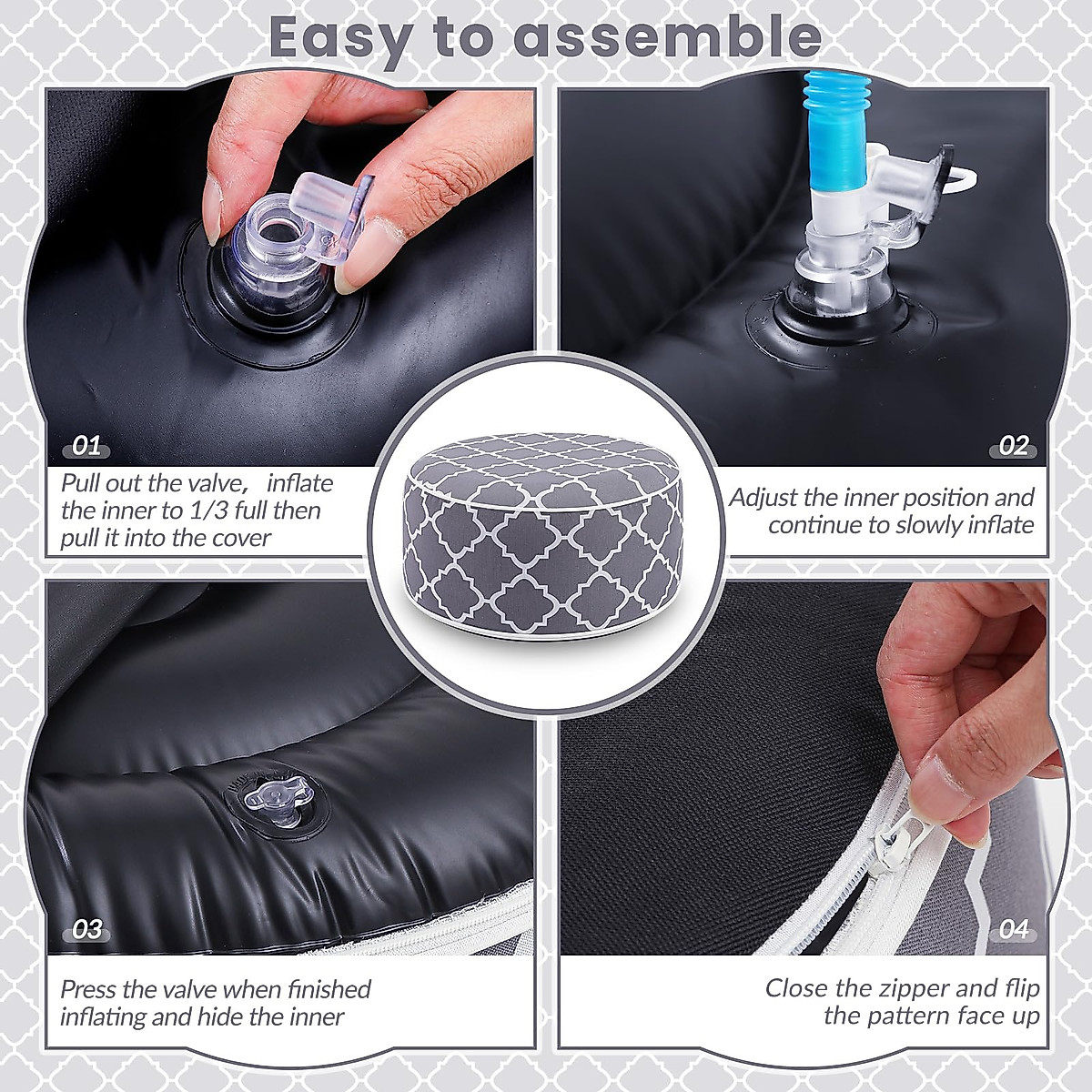 Easy to assemble

01

Pull out the valve, inflate the inner to 1/3 full then pull it into the cover

02

Adjust the inner position and continue to slowly inflate

03

Press the valve when finished inflating and hide the inner

04

Close the zipper and flip the pattern face up