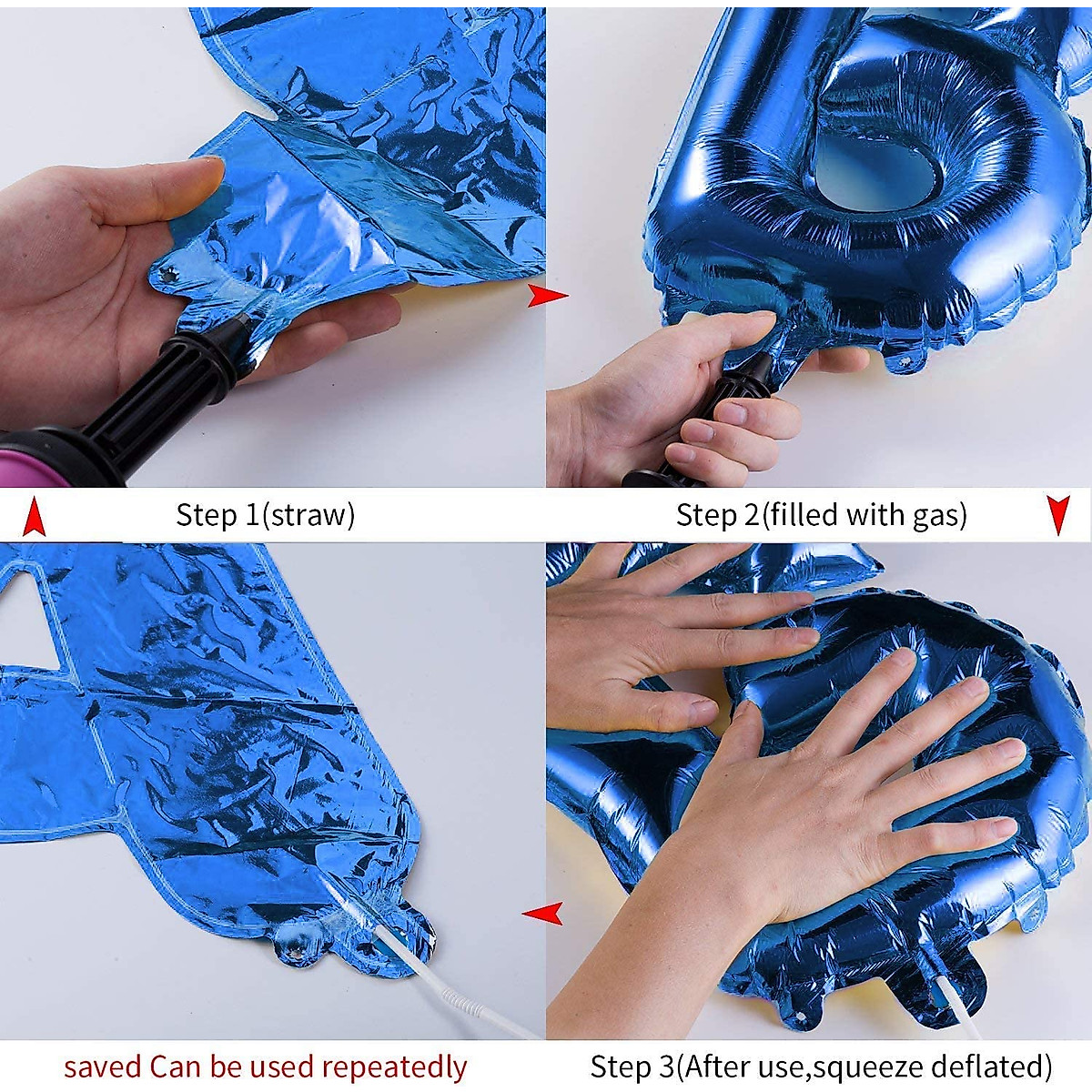 Step 1(straw)

Step 2(filled with gas)

saved Can be used repeatedly

Step 3(After use,squeeze deflated)