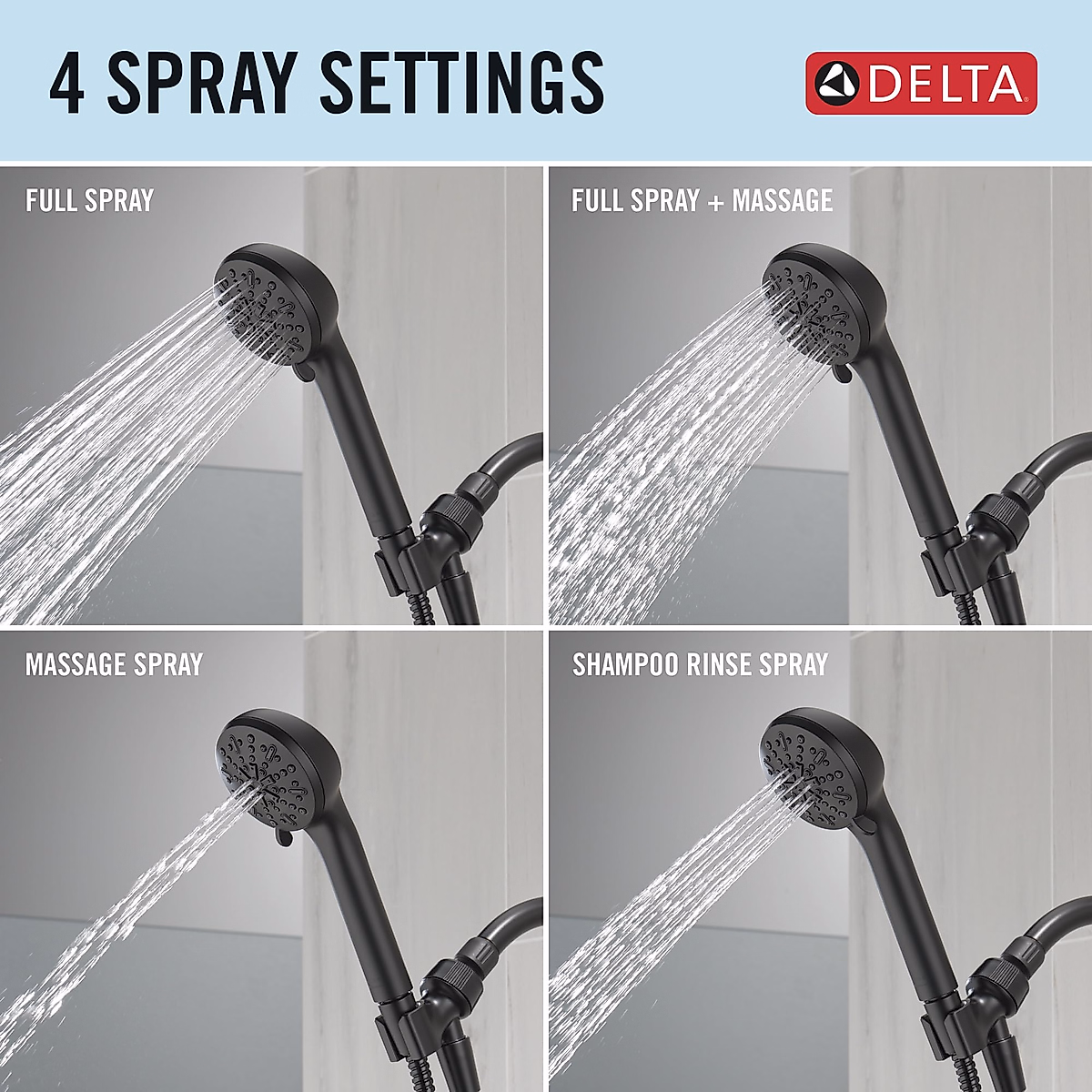 4 SPRAY SETTINGS

DELTA

FULL SPRAY

FULL SPRAY + MASSAGE

MASSAGE SPRAY

SHAMPOO RINSE SPRAY