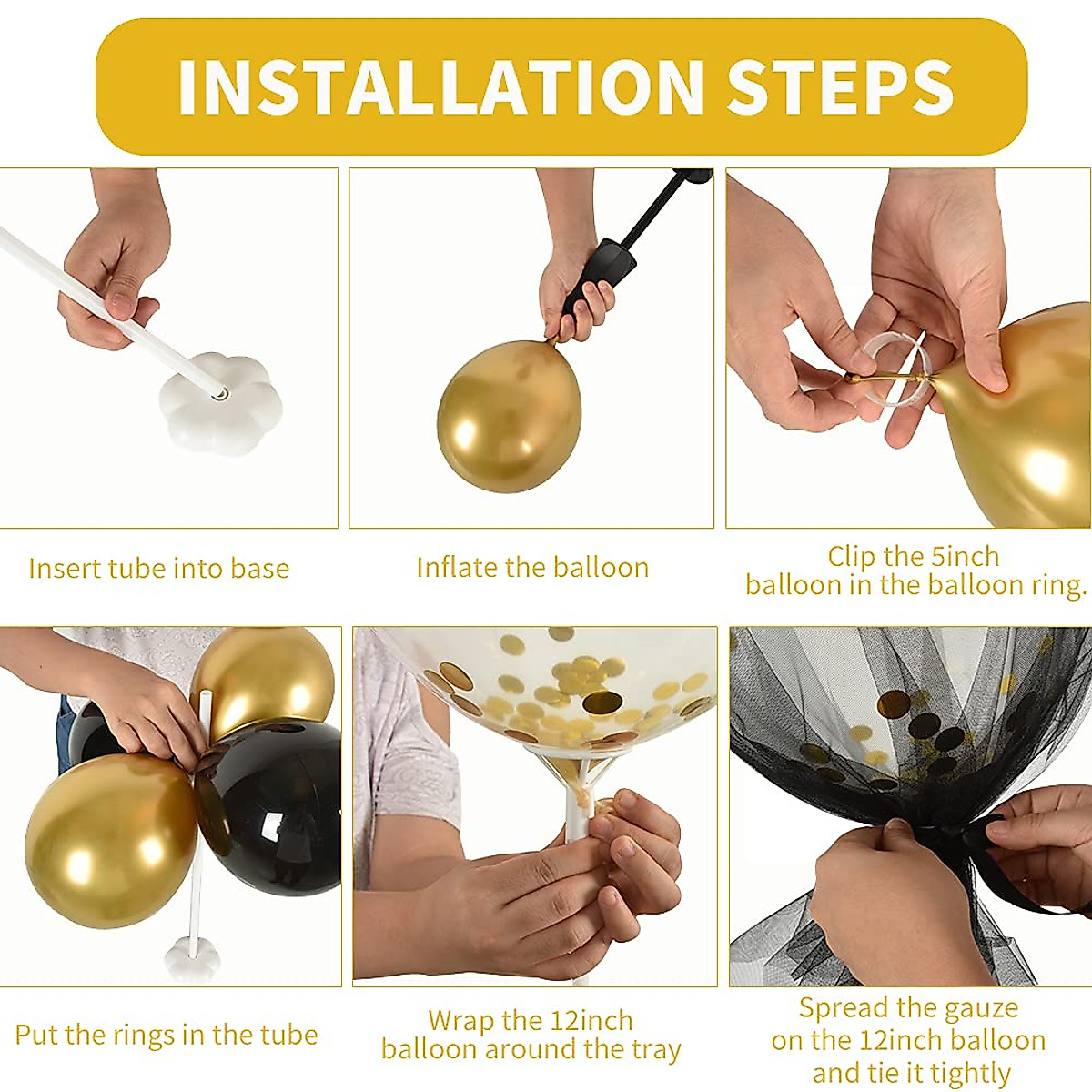 INSTALLATION STEPS

Insert tube into base

Inflate the balloon

Clip the 5inch balloon in the balloon ring.

Put the rings in the tube

Wrap the 12inch balloon around the tray

Spread the gauze on the 12inch balloon and tie it tightly