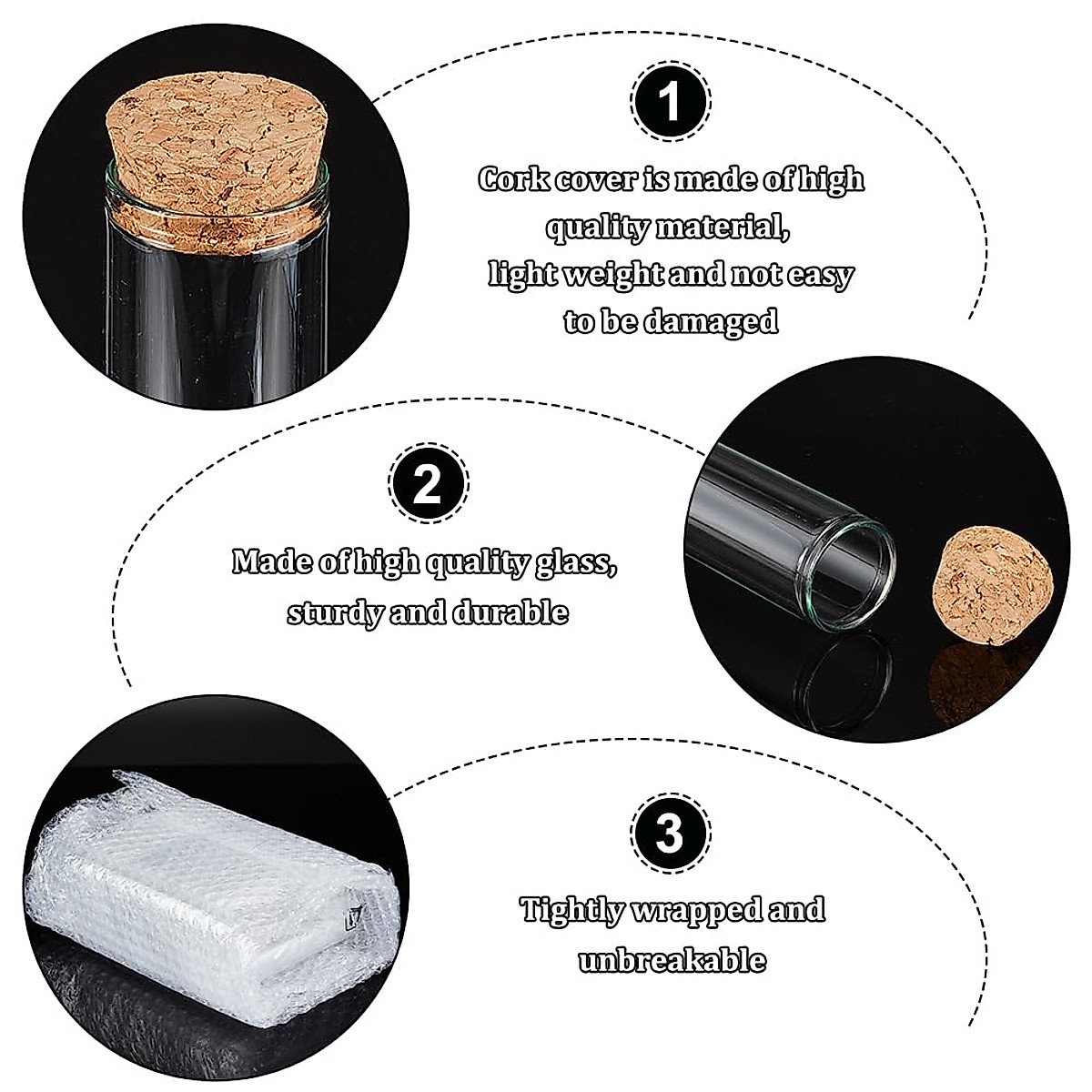 1

Cork cover is made of high quality material, light weight and not easy to be damaged

2

Made of high quality glass, sturdy and durable

3

Tightly wrapped and unbreakable