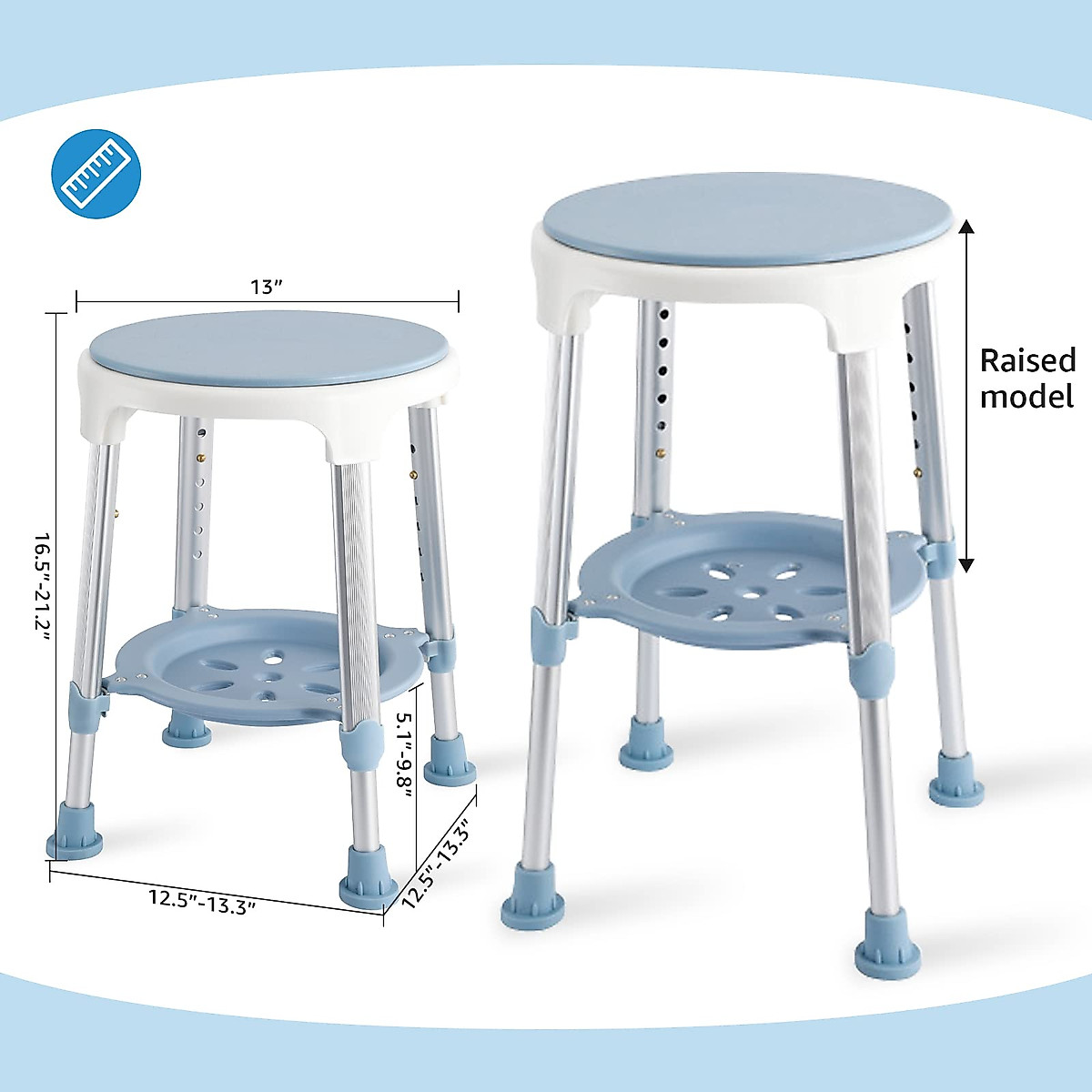 13"

16.5"-21.2"

5.1"-9.8"

12.5"-13.3"

12.5"-13.3"

Raised model