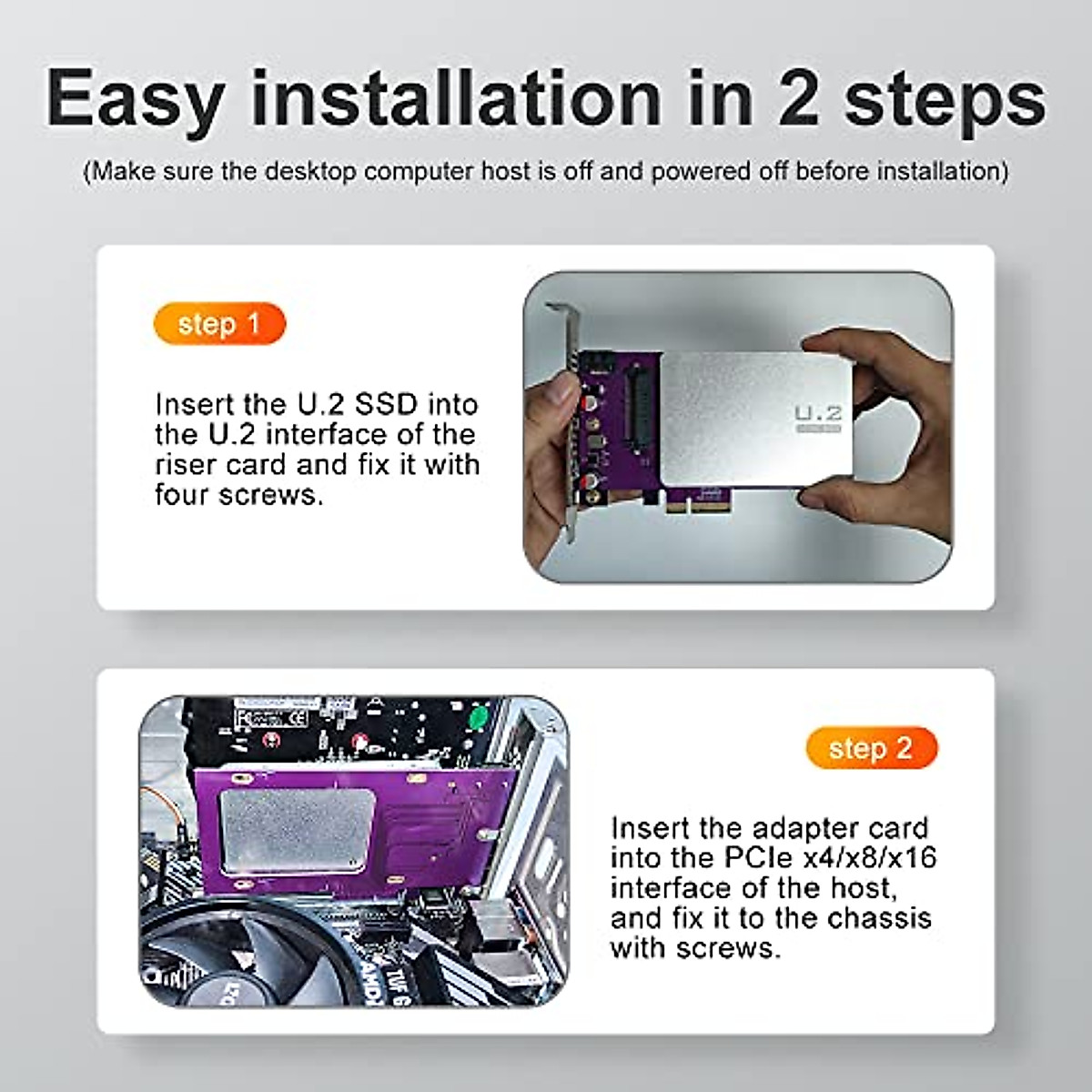 Easy installation in 2 steps

(Make sure the desktop computer host is off and powered off before installation)

step 1

Insert the U.2 SSD into the U.2 interface of the riser card and fix it with four screws.

U.2

step 2

Insert the adapter card into the PCIe x4/x8/x16 interface of the host, and fix it to the chassis with screws.