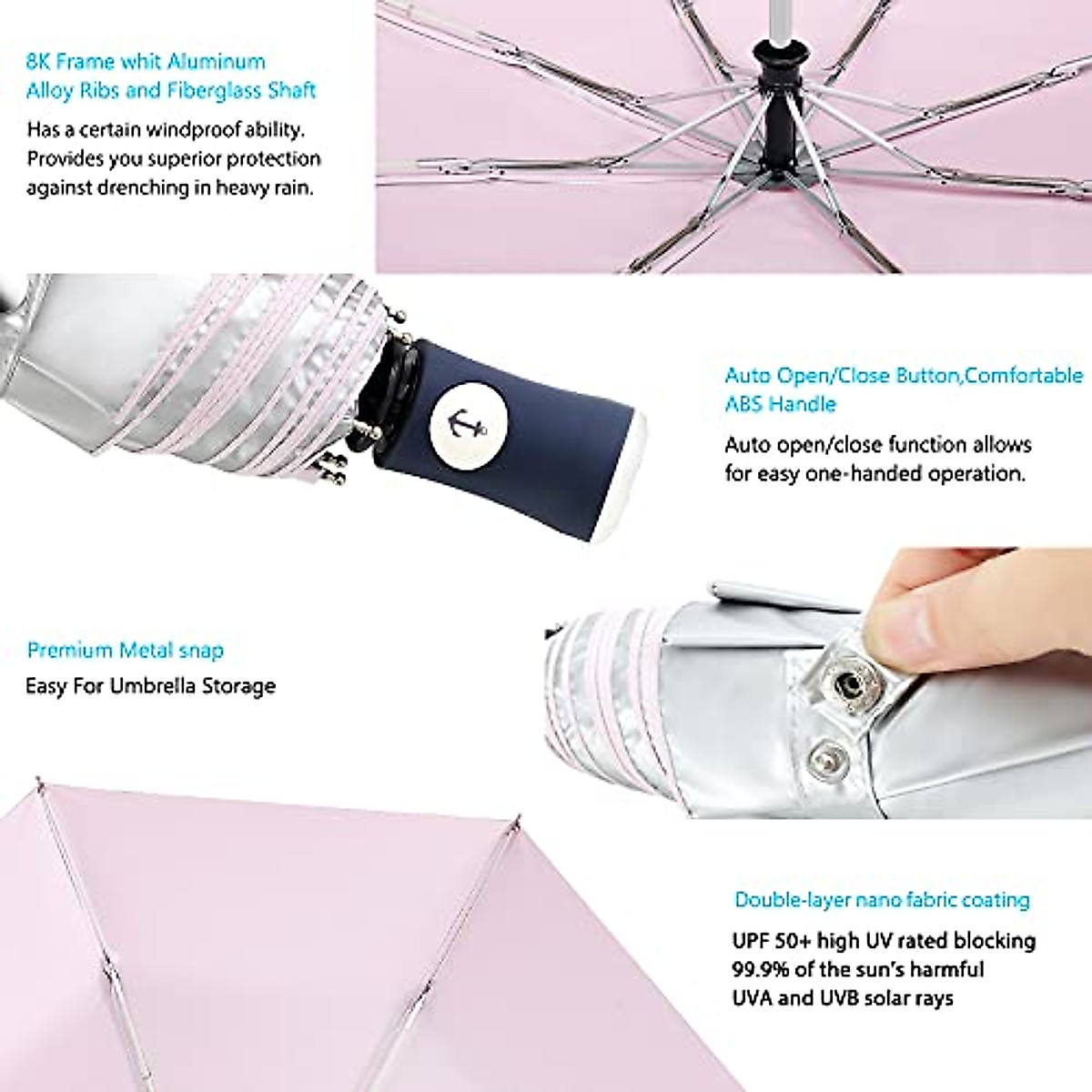 8K Frame whit Aluminum Alloy Ribs and Fiberglass Shaft

Has a certain windproof ability. Provides you superior protection against drenching in heavy rain.

Auto Open/Close Button,Comfortable ABS Handle

Auto open/close function allows for easy one-handed operation.

Premium Metal snap

Easy For Umbrella Storage

Double-layer nano fabric coating

UPF 50+ high UV rated blocking 99.9% of the sun's harmful UVA and UVB solar rays