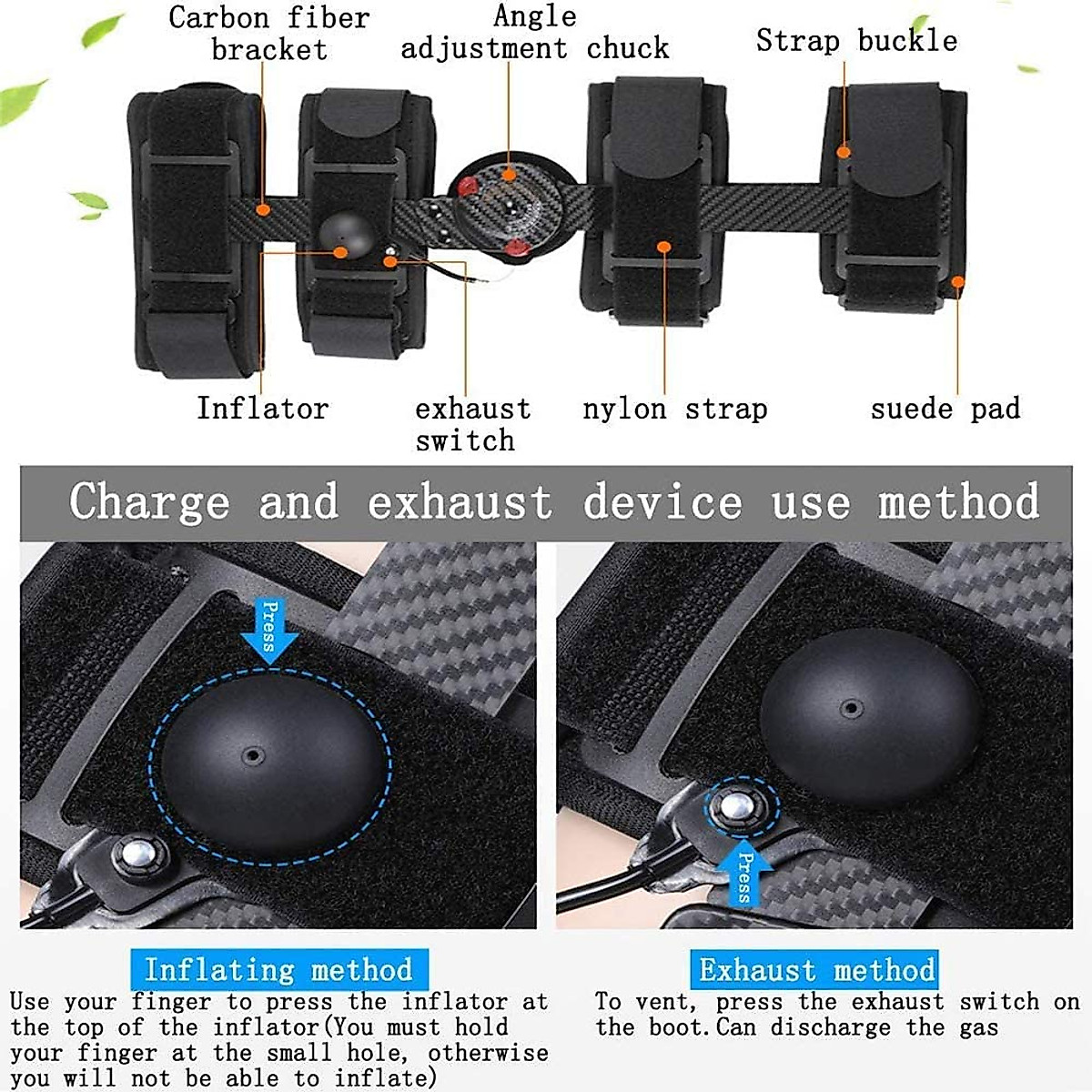 Carbon fiber bracket

Angle adjustment chuck

Strap buckle

Inflator

exhaust switch

nylon strap

suede pad

Charge and exhaust device use method

Press

Press

Inflating method

Use your finger to press the inflator at the top of the inflator(You must hold your finger at the small hole, otherwise you will not be able to inflate)

Exhaust method

To vent, press the exhaust switch on the boot.Can discharge the gas