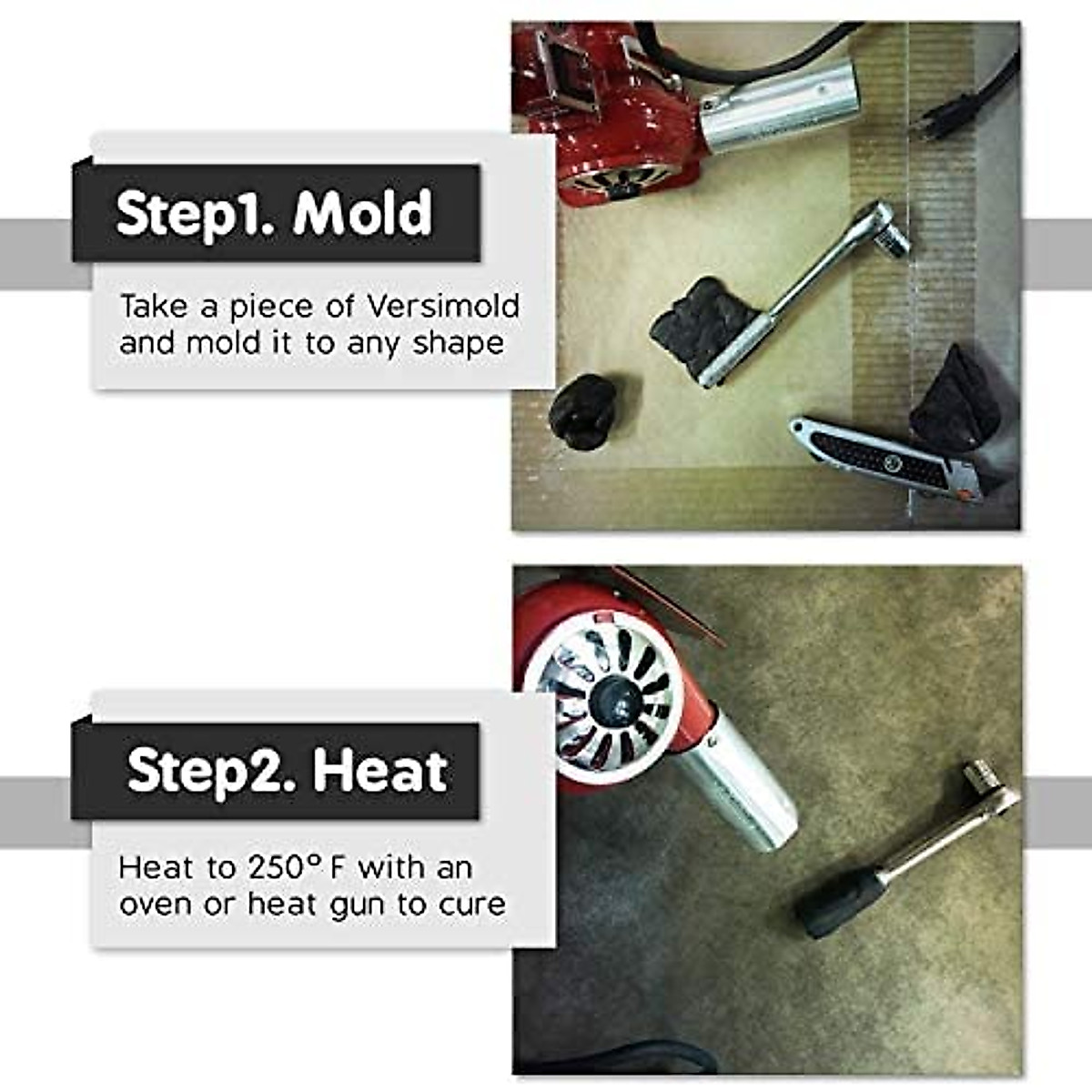 Step1. Mold

Take a piece of Versimold and mold it to any shape

Step2. Heat

Heat to 250° F with an oven or heat gun to cure