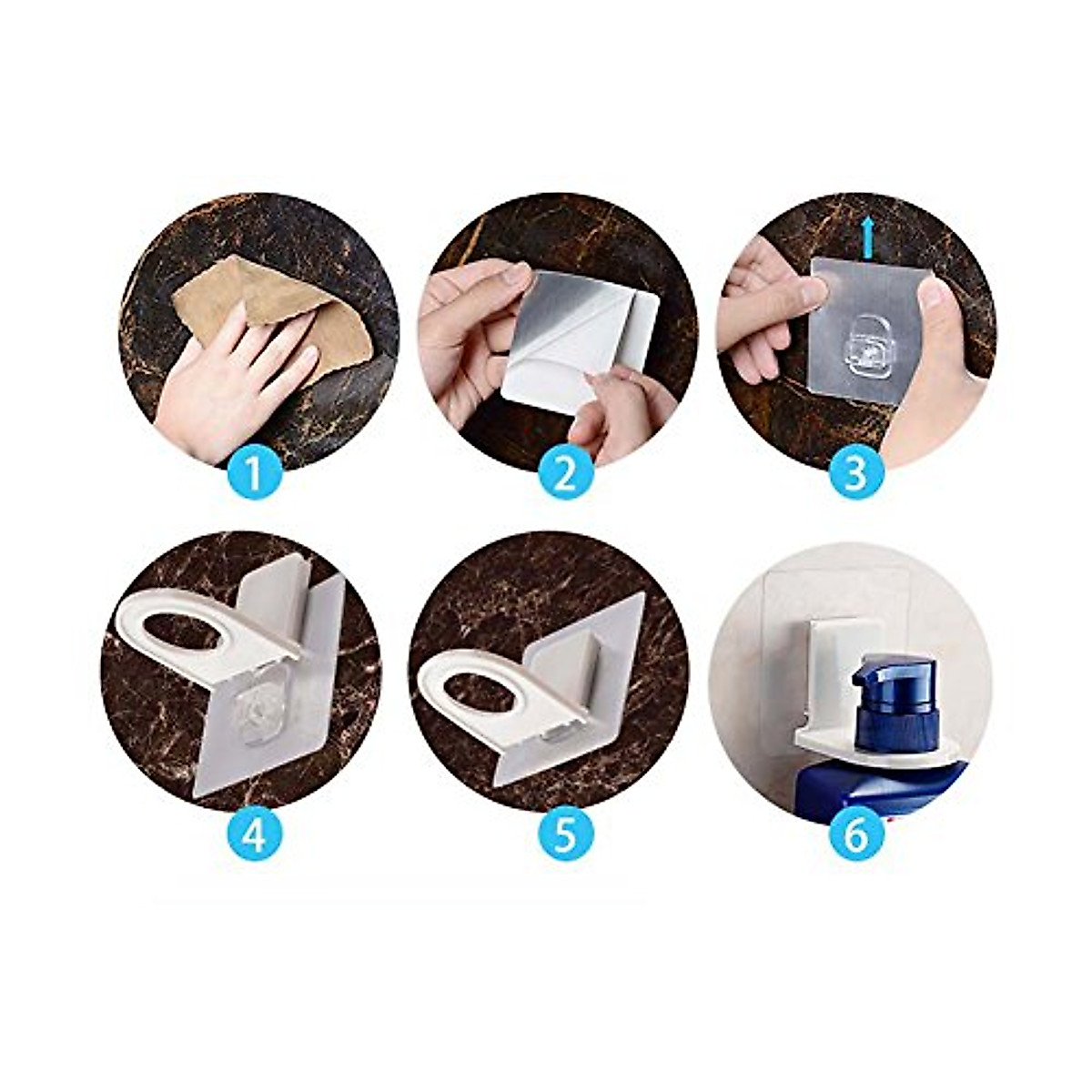 1
2
3
4
5
6