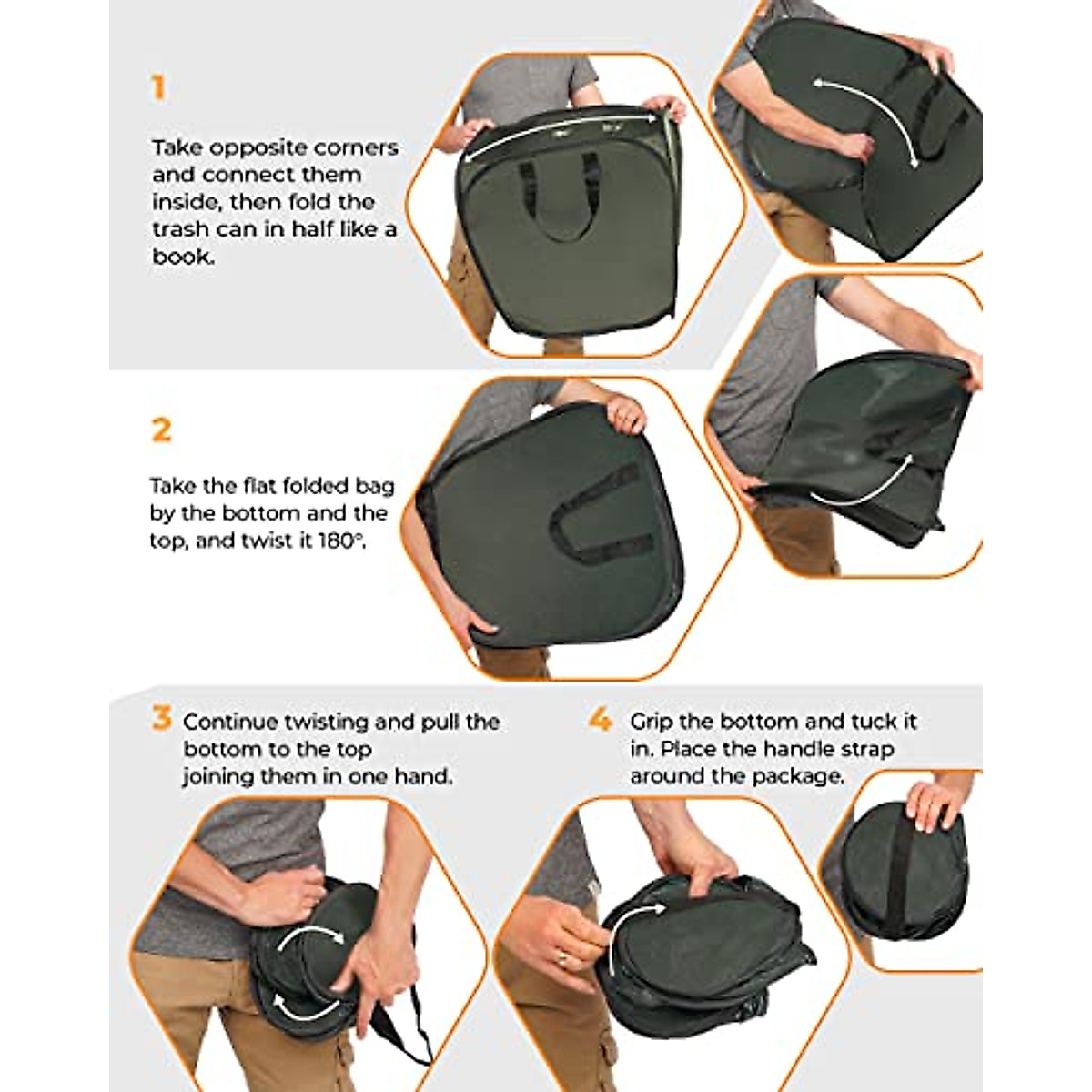 1

Take opposite corners and connect them inside, then fold the trash can in half like a book.

2

Take the flat folded bag by the bottom and the top, and twist it 180°.

3 Continue twisting and pull the bottom to the top joining them in one hand.

4 Grip the bottom and tuck it in. Place the handle strap around the package.