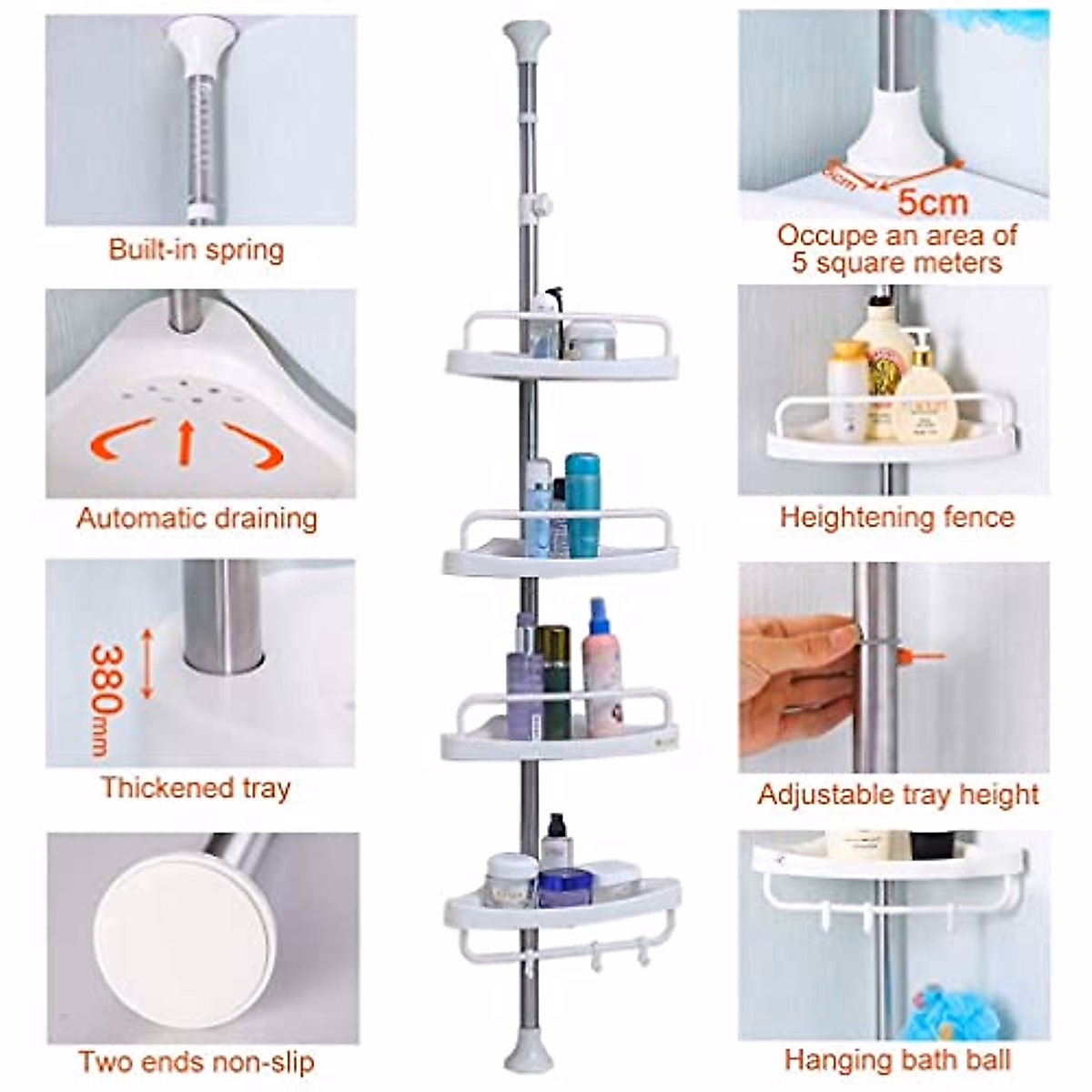 Built-in spring

Automatic draining

380mm

Thickened tray

Two ends non-slip

5cm

5cm

Occupe an area of 5 square meters

Heightening fence

Adjustable tray height

Hanging bath ball