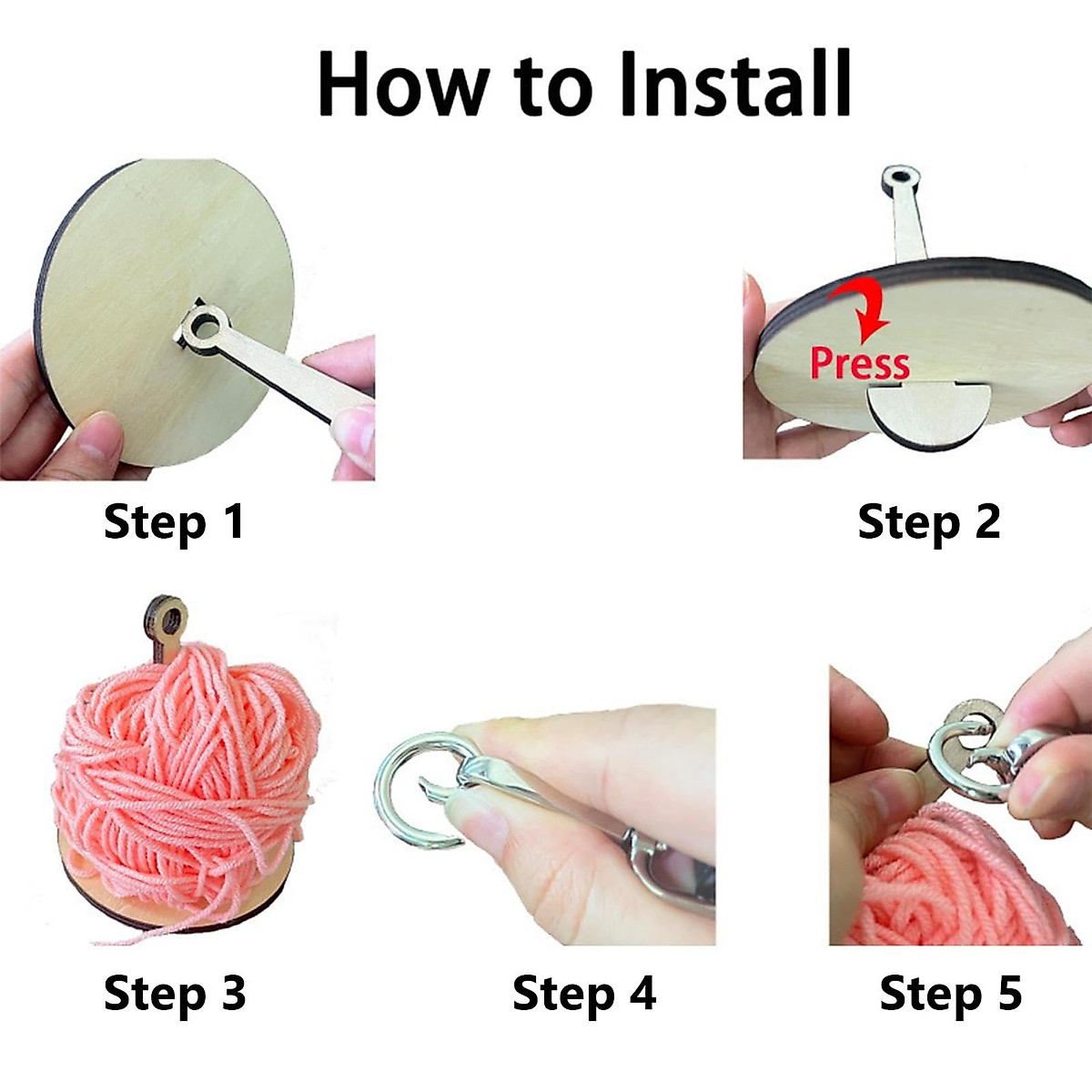 How to Install

Step 1

Press

Step 2

Step 3

Step 4

Step 5