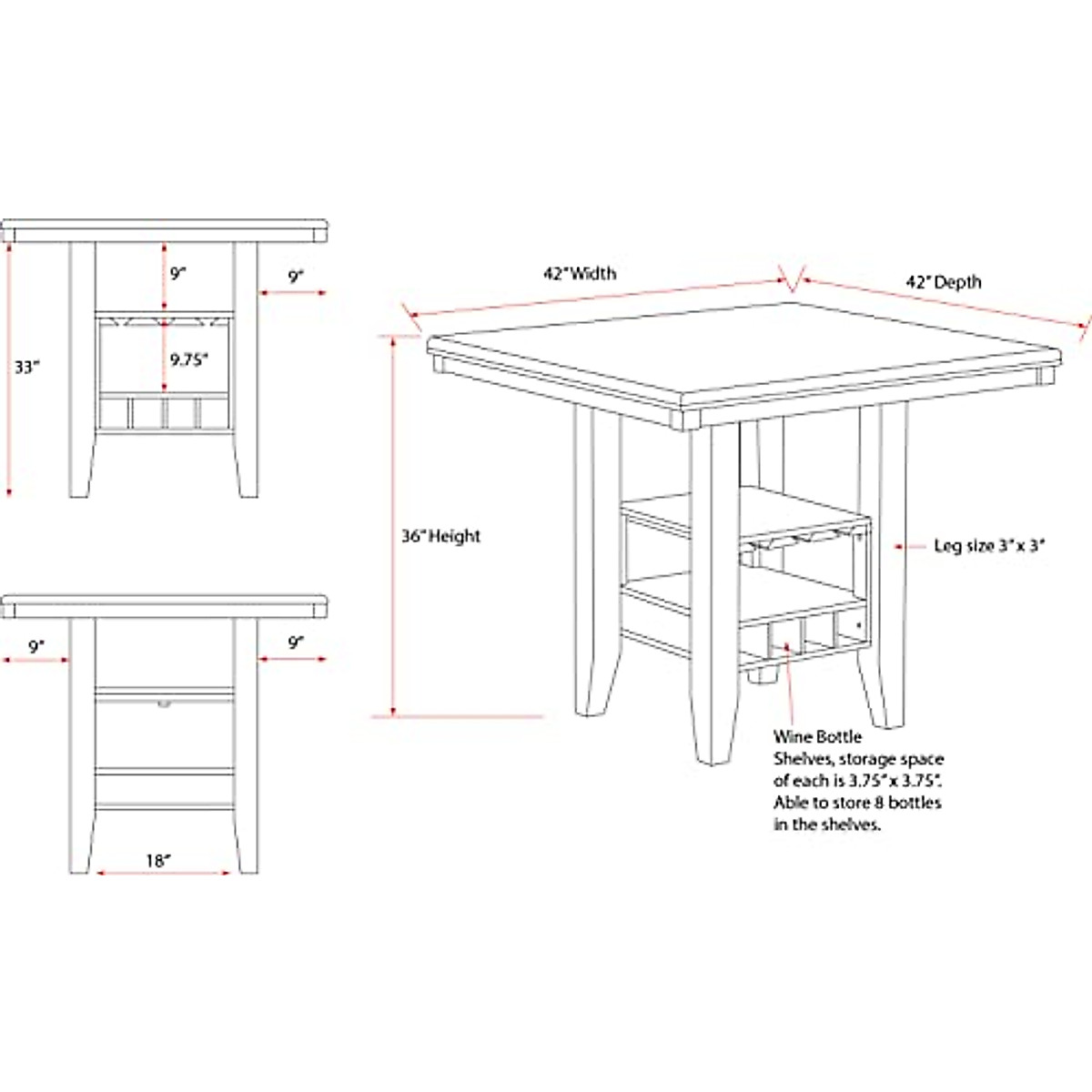 9"

9"

33"

9.75"

9"

9"

18"

42" Width

42" Depth

36" Height

Leg size 3" x 3"

Wine Bottle Shelves, storage space of each is 3.75" x 3.75". Able to store 8 bottles in the shelves.