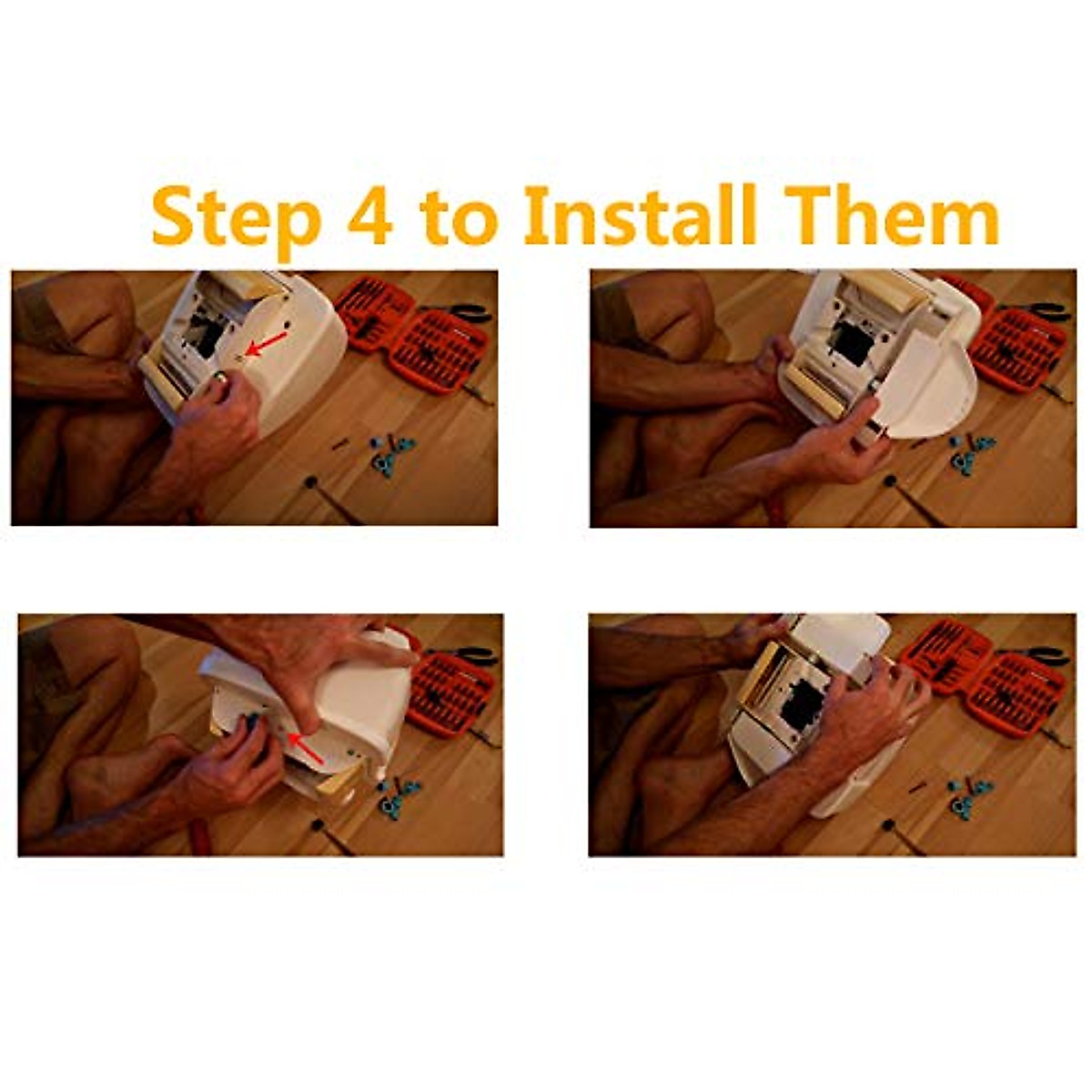 Step 4 to Install Them