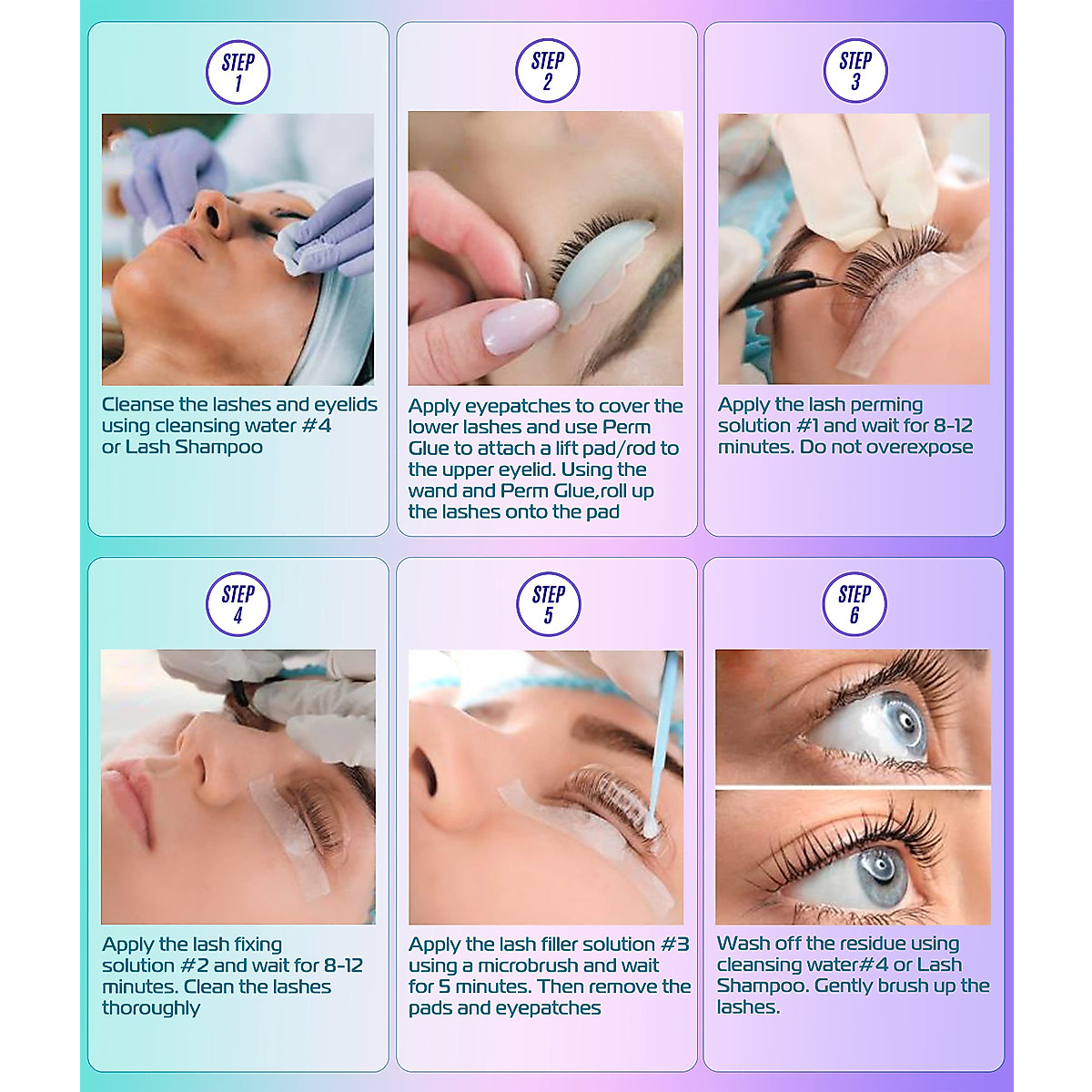 STEP 1

Cleanse the lashes and eyelids using cleansing water #4 or Lash Shampoo

STEP 2

Apply eyepatches to cover the lower lashes and use Perm Glue to attach a lift pad/rod to the upper eyelid. Using the wand and Perm Glue,roll up the lashes onto the pad

STEP 3

Apply the lash perming solution #1 and wait for 8-12 minutes. Do not overexpose

STEP 4

Apply the lash fixing solution #2 and wait for 8-12 minutes. Clean the lashes thoroughly

STEP 5

Apply the lash filler solution #3 using a microbrush and wait for 5 minutes. Then remove the pads and eyepatches

STEP 6

Wash off the residue using cleansing water#4 or Lash Shampoo. Gently brush up the lashes.