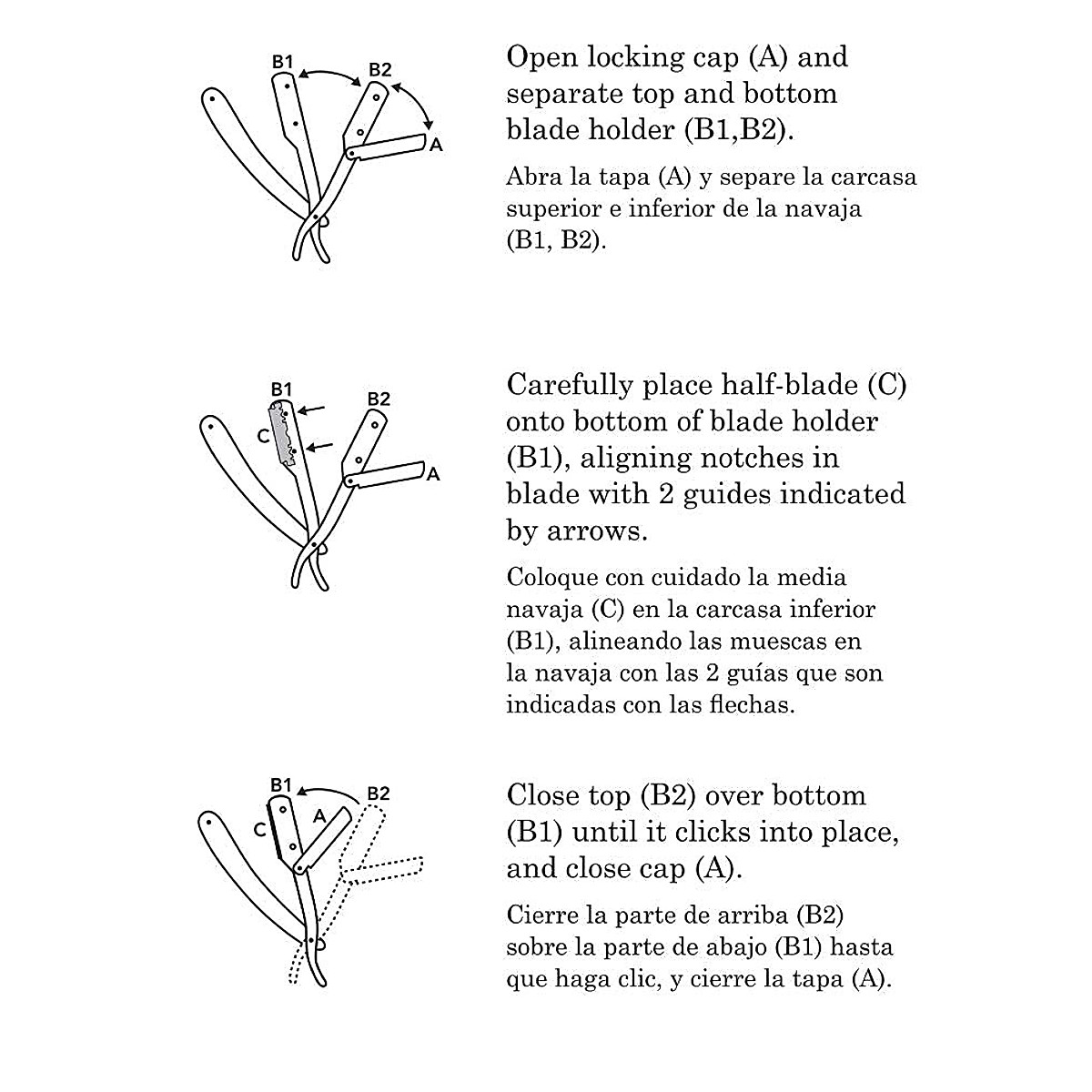 B1
B2
A

Open locking cap (A) and separate top and bottom blade holder (B1,B2).

Abra la tapa (A) y separe la carcasa superior e inferior de la navaja (B1, B2).

B1
B2
C
A

Carefully place half-blade (C) onto bottom of blade holder (B1), aligning notches in blade with 2 guides indicated by arrows.

Coloque con cuidado la media navaja (C) en la carcasa inferior (B1), alineando las muescas en la navaja con las 2 guías que son indicadas con las flechas.

B1
B2
C
A

Close top (B2) over bottom (B1) until it clicks into place, and close cap (A).

Cierre la parte de arriba (B2) sobre la parte de abajo (B1) hasta que haga clic, y cierre la tapa (A).