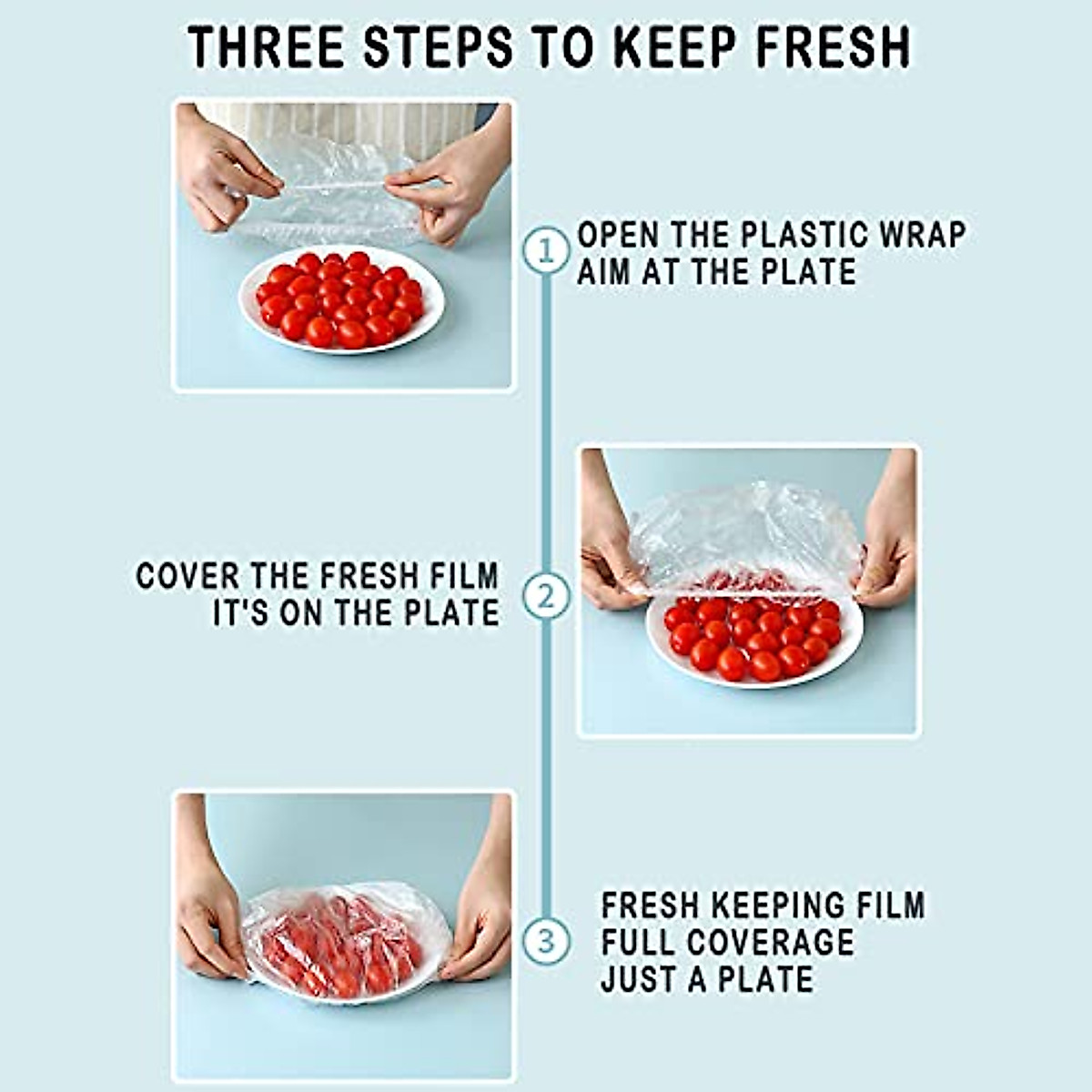 THREE STEPS TO KEEP FRESH

1 OPEN THE PLASTIC WRAP AIM AT THE PLATE

COVER THE FRESH FILM IT'S ON THE PLATE 2

3 FRESH KEEPING FILM FULL COVERAGE JUST A PLATE