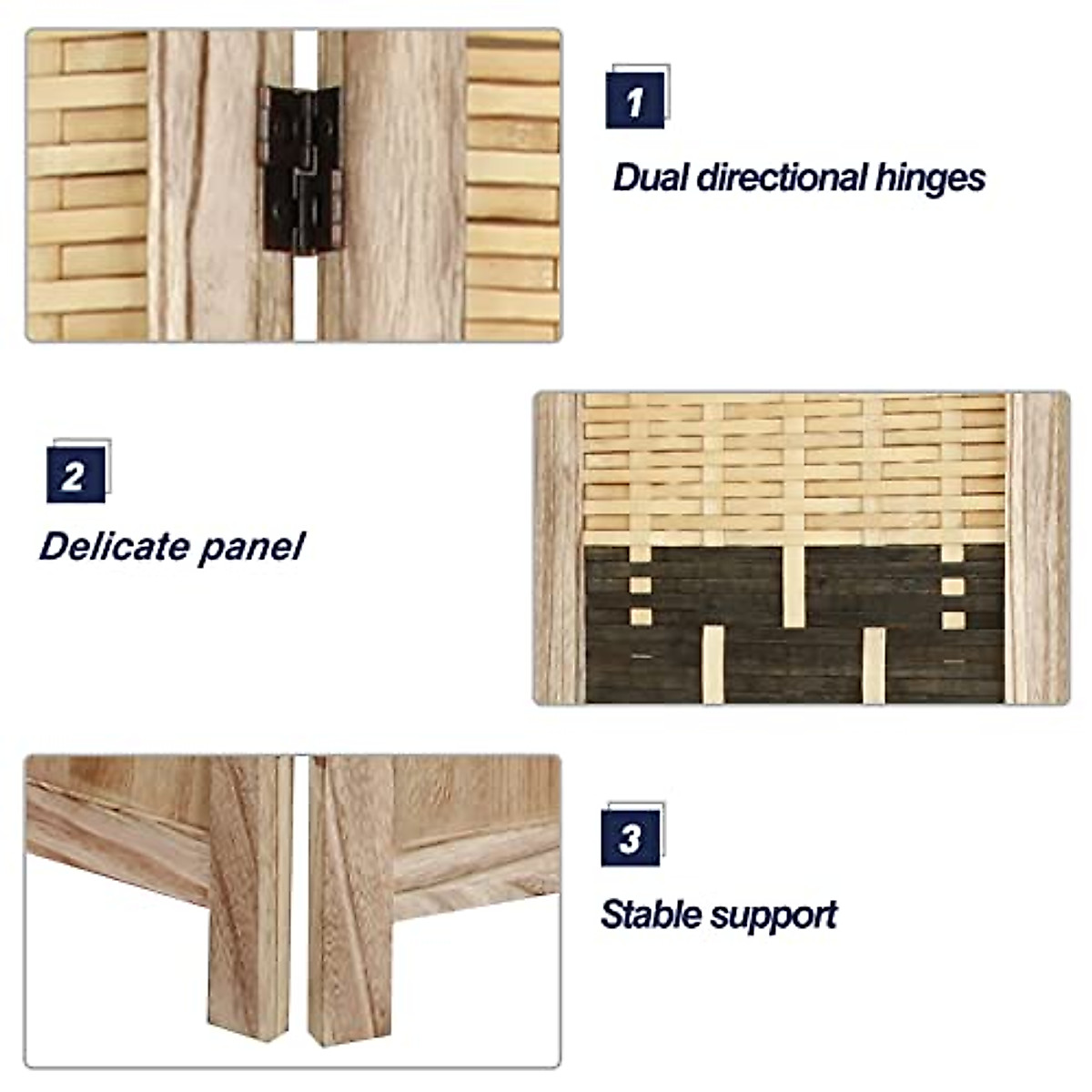 1

Dual directional hinges

2

Delicate panel

3

Stable support