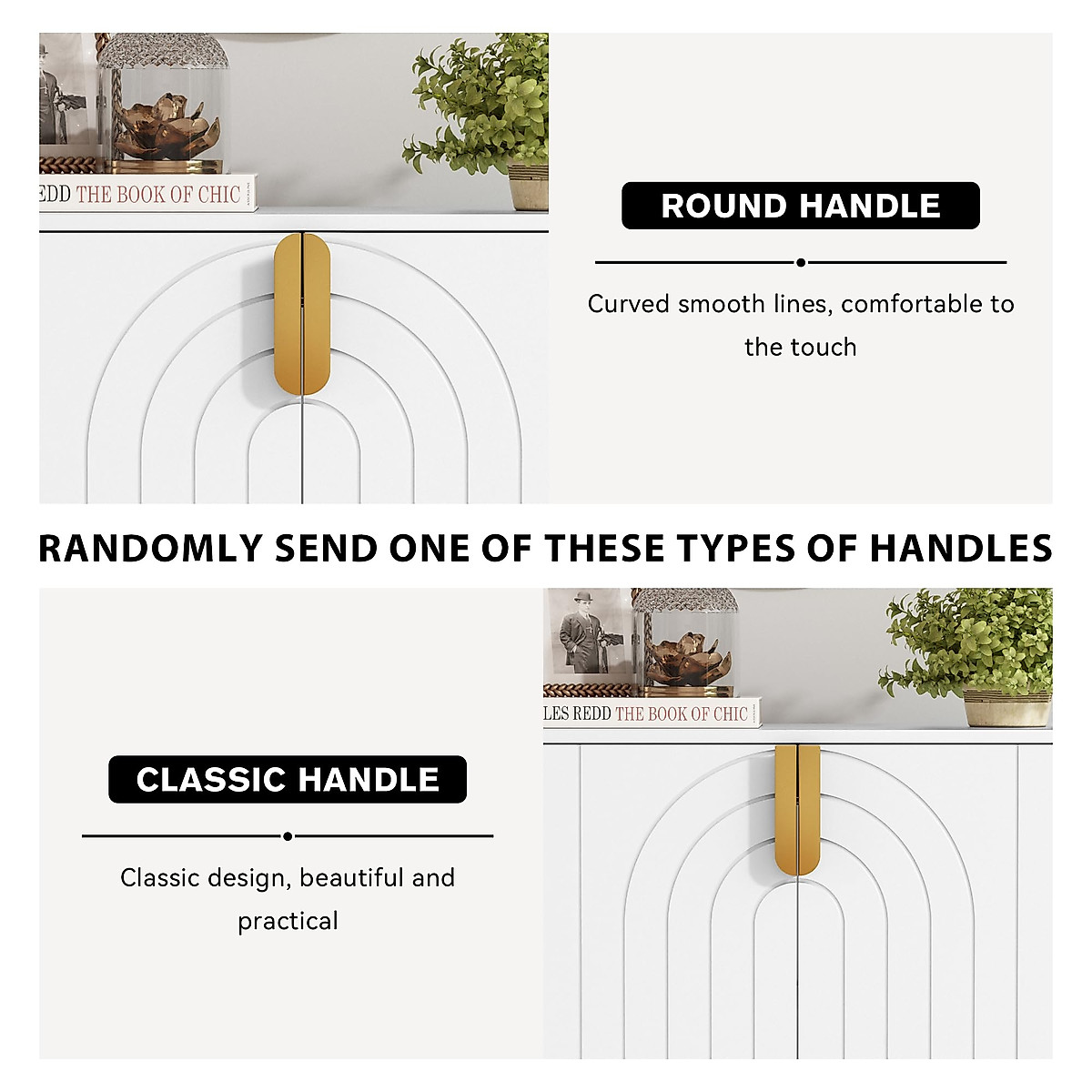 EDD THE BOOK OF CHIC

ROUND HANDLE

Curved smooth lines, comfortable to the touch

RANDOMLY SEND ONE OF THESE TYPES OF HANDLES

LES REDD THE BOOK OF CHIC

CLASSIC HANDLE

Classic design, beautiful and practical