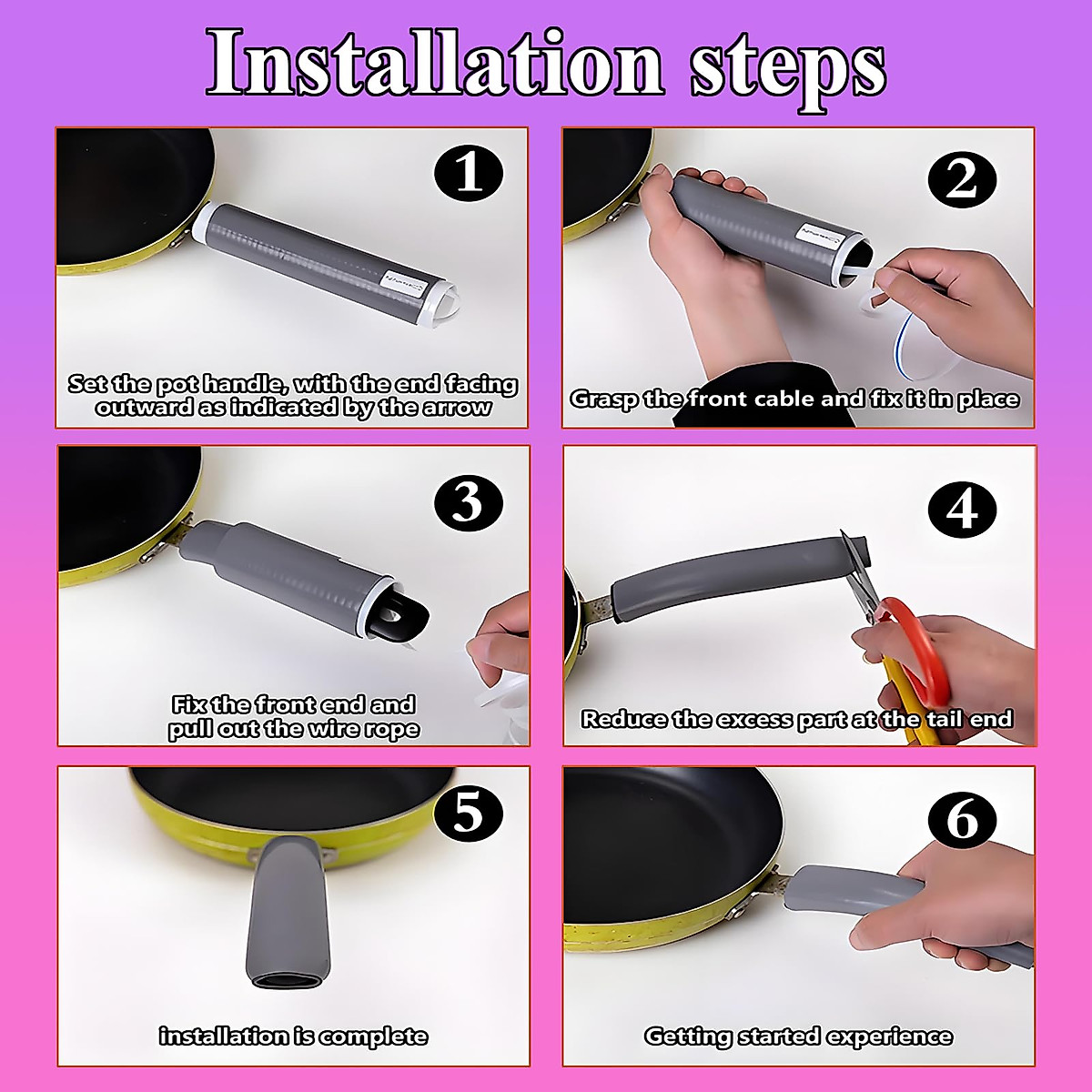 Installation steps

1

Set the pot handle, with the end facing outward as indicated by the arrow

2

Grasp the front cable and fix it in place

3

Fix the front end and pull out the wire rope

4

Reduce the excess part at the tail end

5

installation is complete

6

Getting started experience