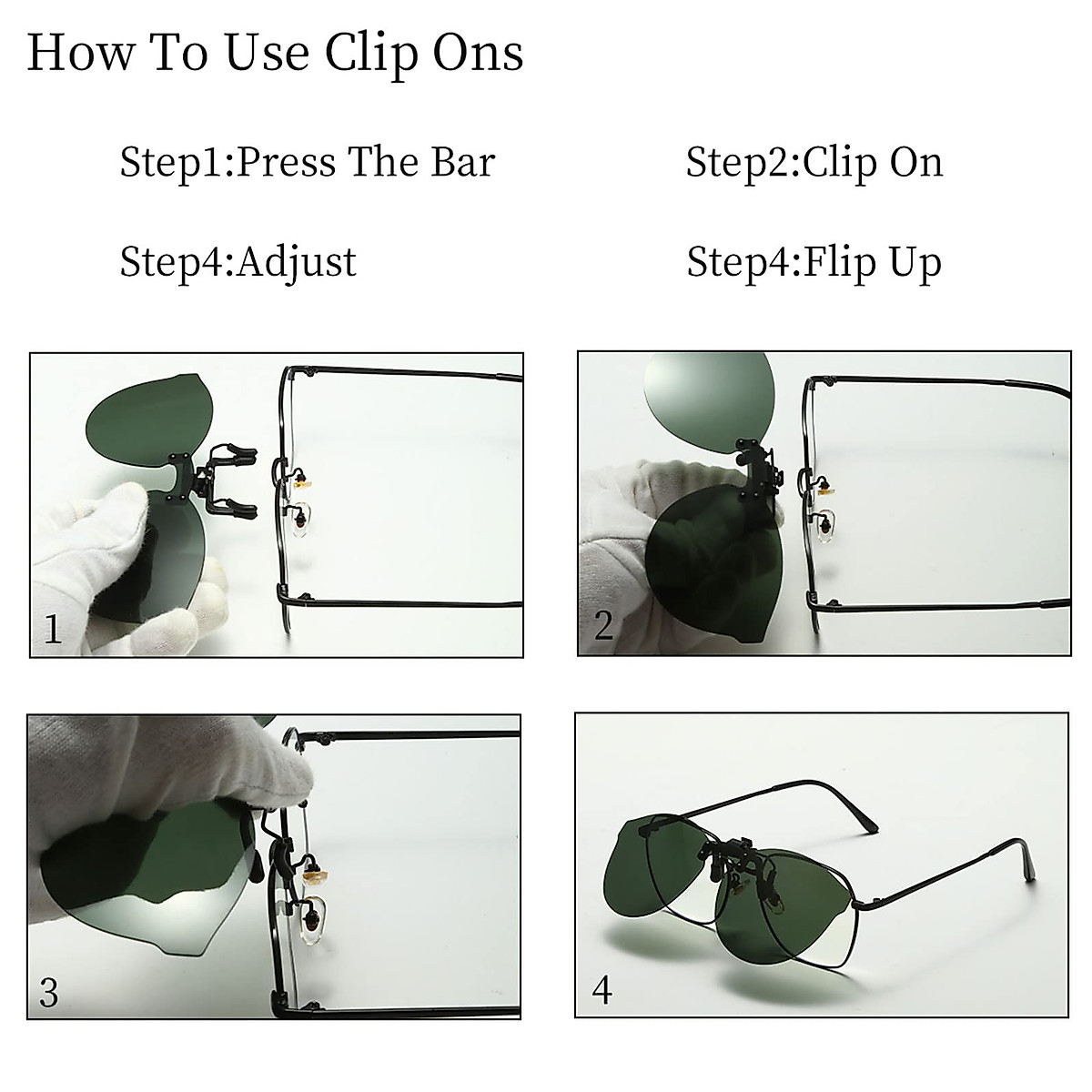 How To Use Clip Ons

Step1:Press The Bar

Step2:Clip On

Step4:Adjust

Step4:Flip Up

1

2

3

4