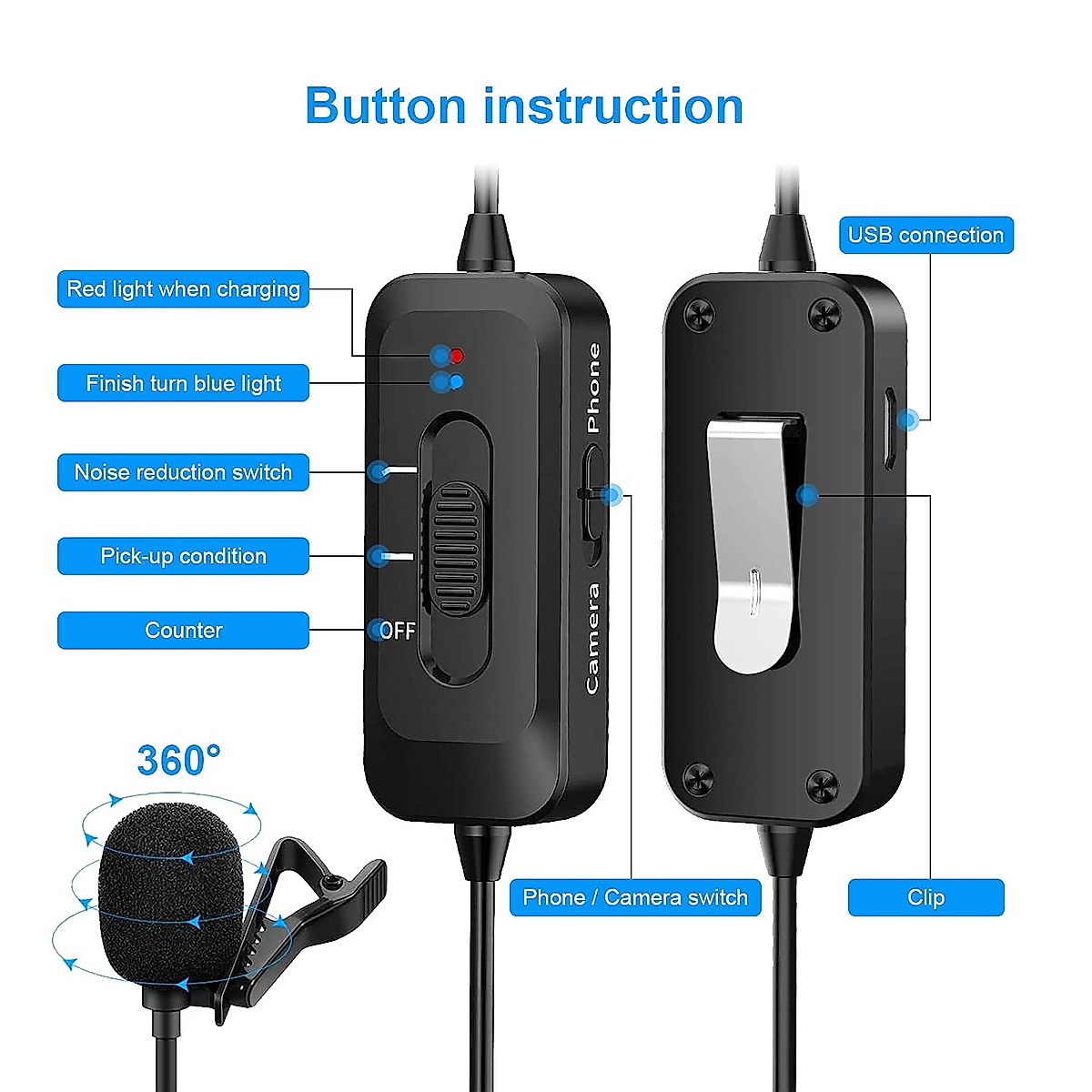 Button instruction

Red light when charging

Finish turn blue light

Noise reduction switch

Pick-up condition

Counter

OFF

Phone

Camera

USB connection

360°

Phone / Camera switch

Clip