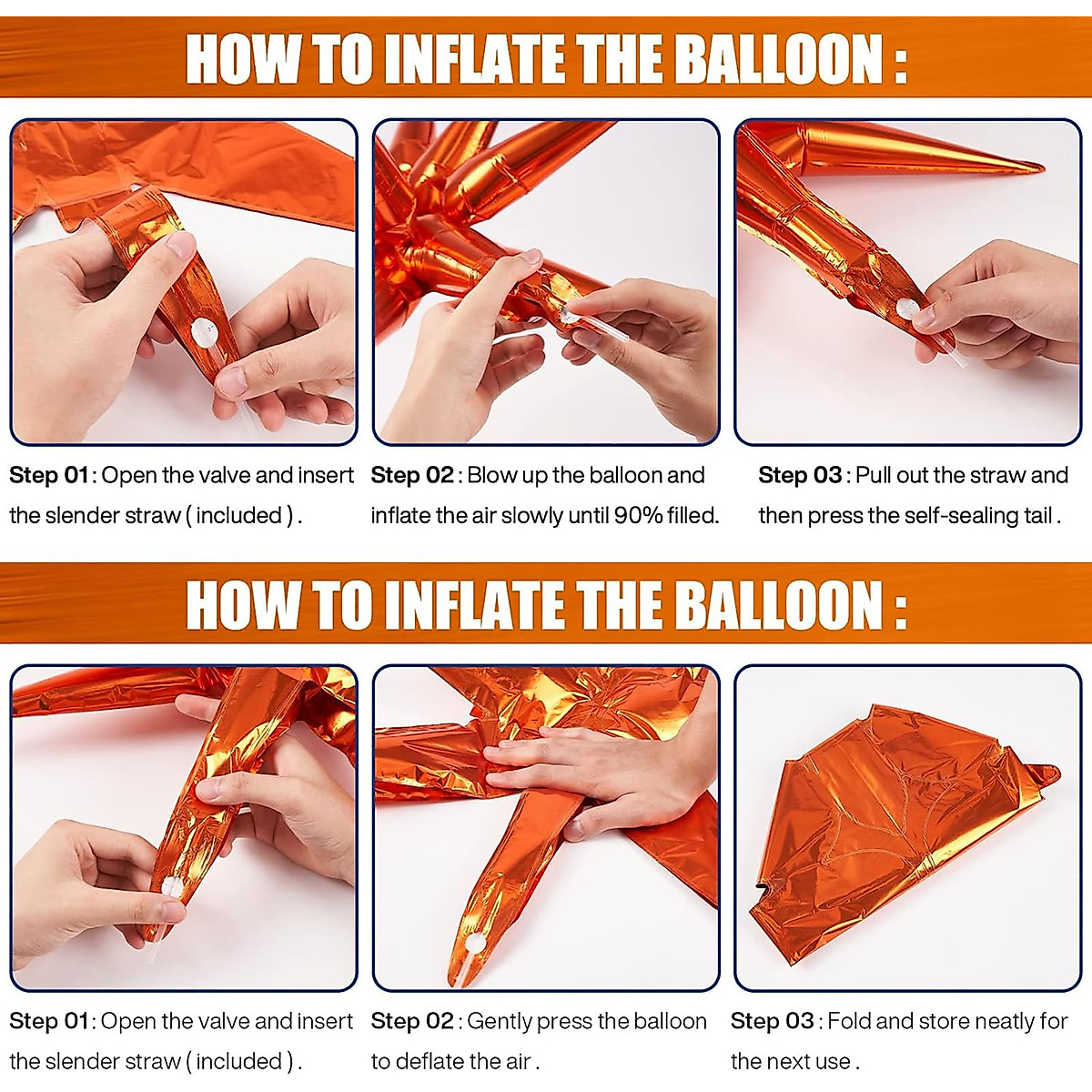 HOW TO INFLATE THE BALLOON :

Step 01 : Open the valve and insert the slender straw ( included ) .

Step 02 : Blow up the balloon and inflate the air slowly until 90% filled.

Step 03 : Pull out the straw and then press the self-sealing tail .

HOW TO INFLATE THE BALLOON :

Step 01 : Open the valve and insert the slender straw ( included ) .

Step 02 : Gently press the balloon to deflate the air .

Step 03 : Fold and store neatly for the next use .