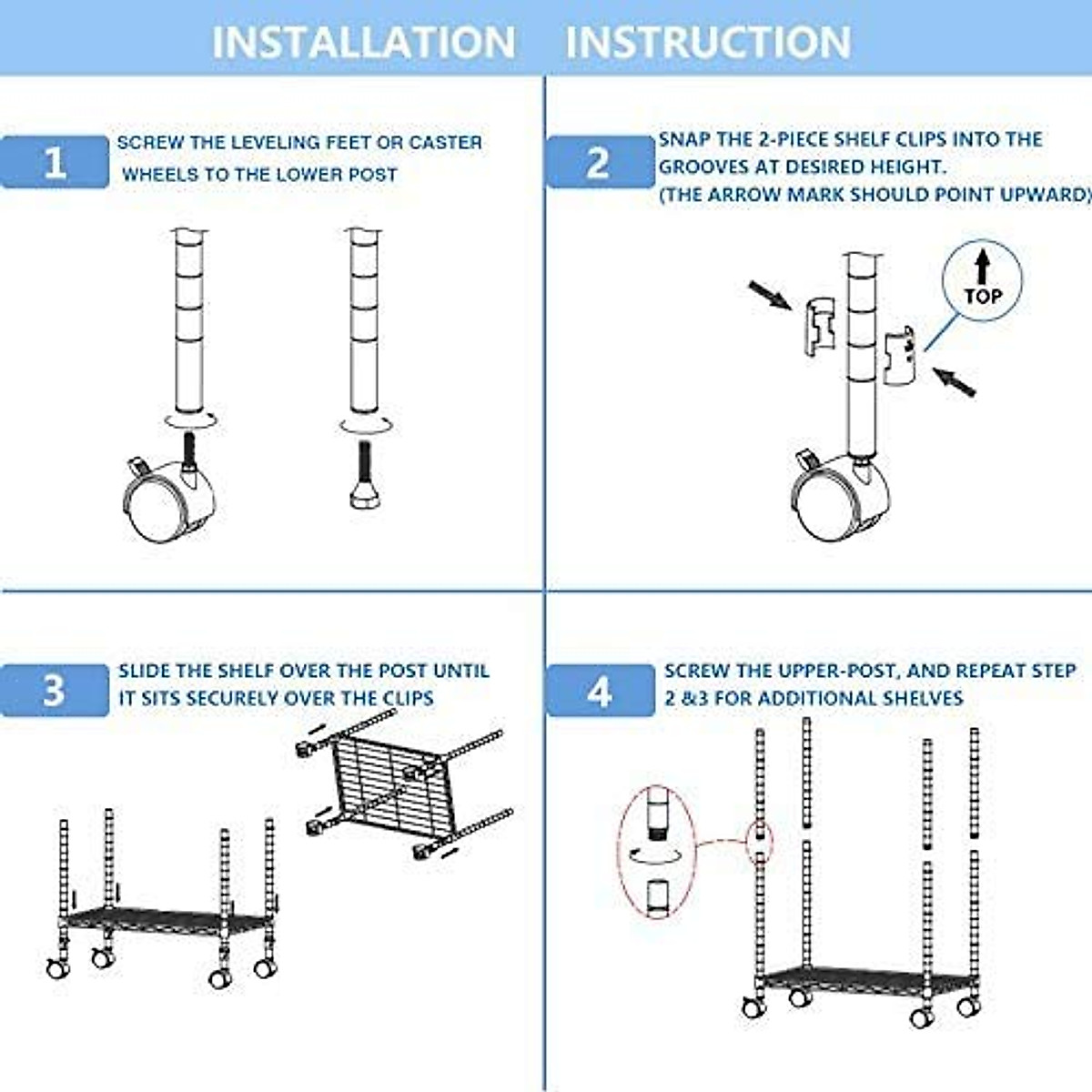 INSTALLATION INSTRUCTION

1 SCREW THE LEVELING FEET OR CASTER WHEELS TO THE LOWER POST

2 SNAP THE 2-PIECE SHELF CLIPS INTO THE GROOVES AT DESIRED HEIGHT. (THE ARROW MARK SHOULD POINT UPWARD)

TOP

3 SLIDE THE SHELF OVER THE POST UNTIL IT SITS SECURELY OVER THE CLIPS

4 SCREW THE UPPER-POST, AND REPEAT STEP 2 &3 FOR ADDITIONAL SHELVES