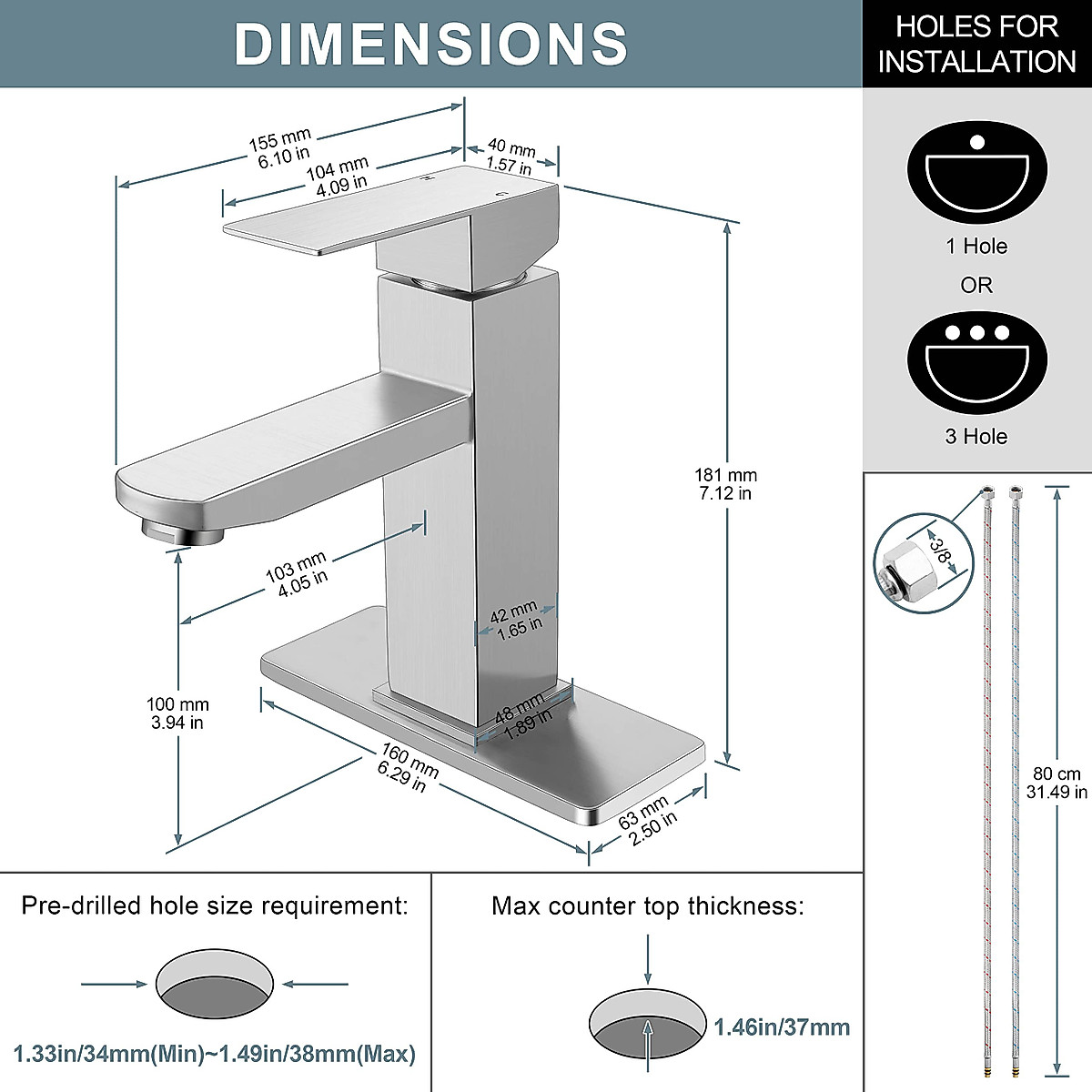 DIMENSIONS

HOLES FOR INSTALLATION

155 mm
6.10 in

104 mm
4.09 in

40 mm
1.57 in

181 mm
7.12 in

103 mm
4.05 in

42 mm
1.65 in

100 mm
3.94 in

48 mm
1.89 in

160 mm
6.29 in

63 mm
2.50 in

1 Hole

OR

3 Hole

3/8

80 cm
31.49 in

Pre-drilled hole size requirement:

1.33in/34mm(Min)~1.49in/38mm(Max)

Max counter top thickness:

1.46in/37mm