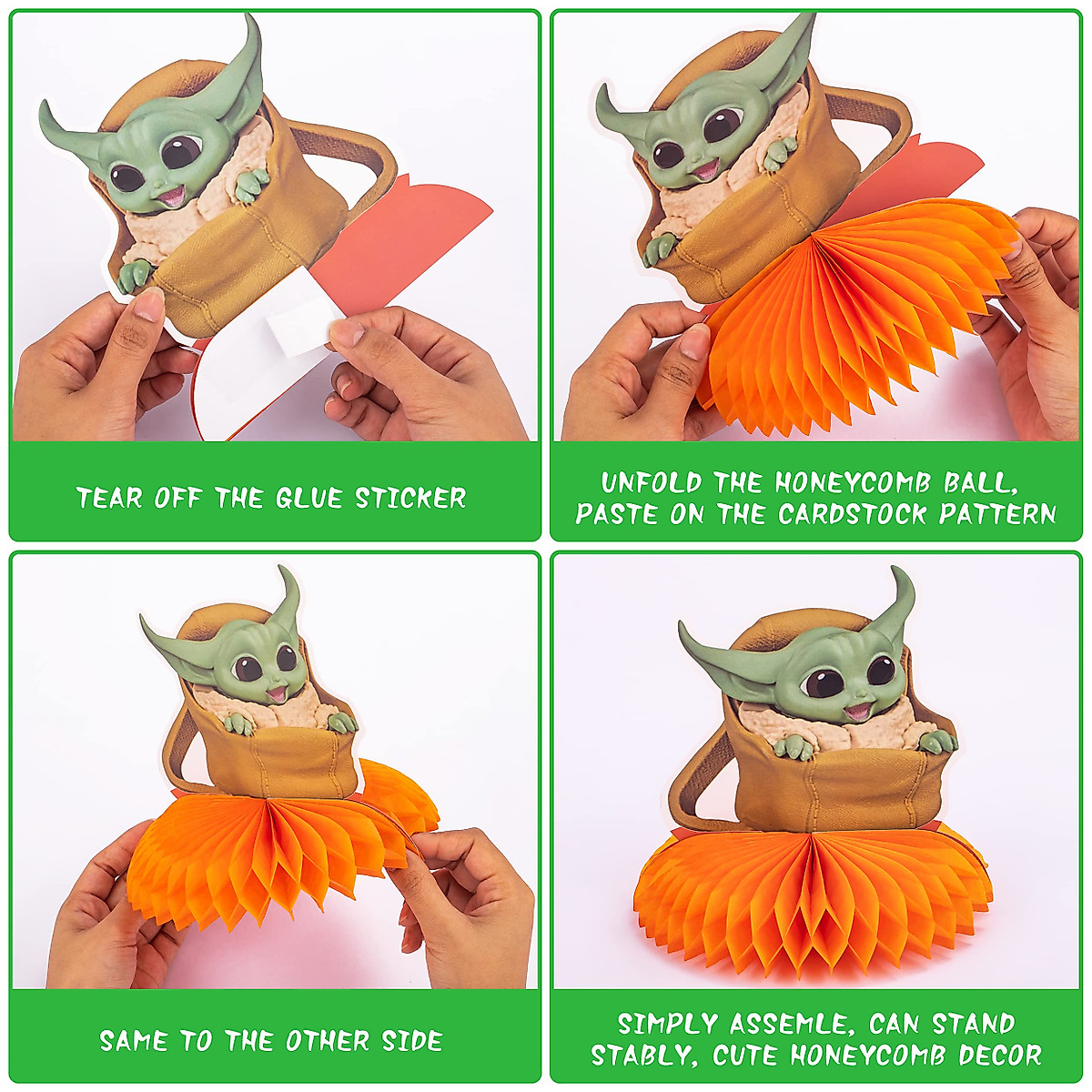 TEAR OFF THE GLUE STICKER

UNFOLD THE HONEYCOMB BALL, PASTE ON THE CARDSTOCK PATTERN

SAME TO THE OTHER SIDE

SIMPLY ASSEMLE, CAN STAND STABLY, CUTE HONEYCOMB DECOR