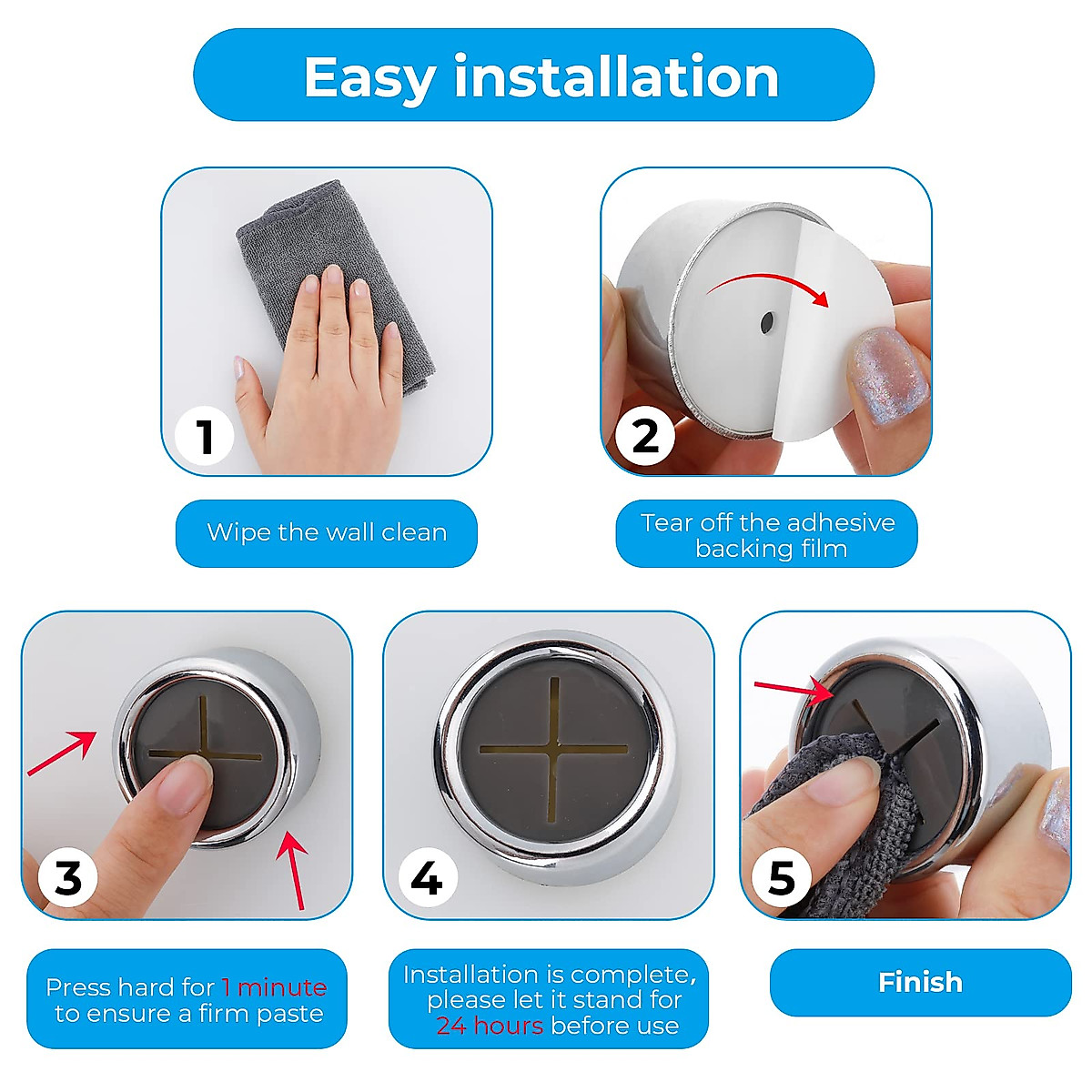 Easy installation

1

Wipe the wall clean

2

Tear off the adhesive backing film

3

Press hard for 1 minute to ensure a firm paste

4

Installation is complete, please let it stand for 24 hours before use

5

Finish