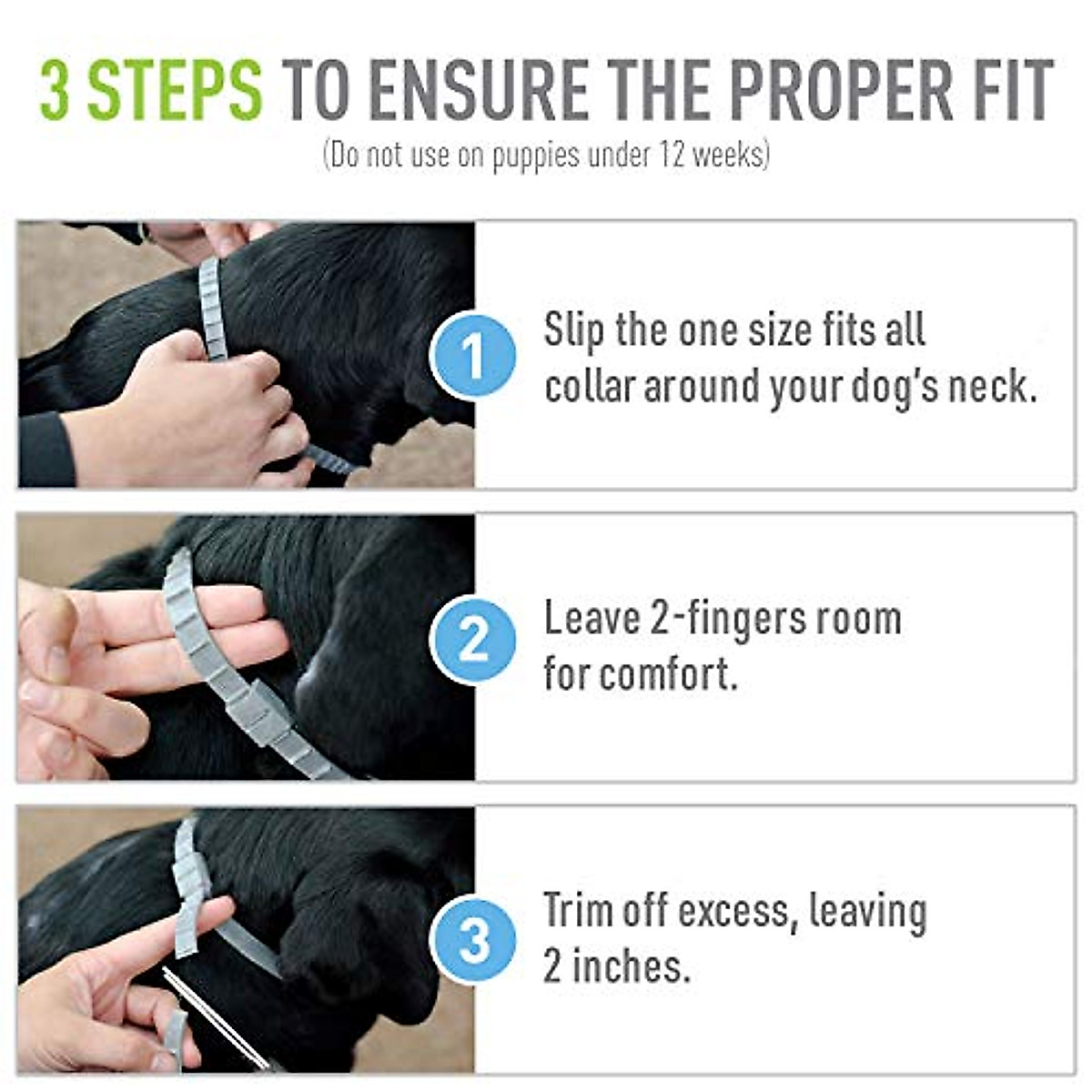 3 STEPS TO ENSURE THE PROPER FIT
(Do not use on puppies under 12 weeks)

1 Slip the one size fits all collar around your dog's neck.

2 Leave 2-fingers room for comfort.

3 Trim off excess, leaving 2 inches.