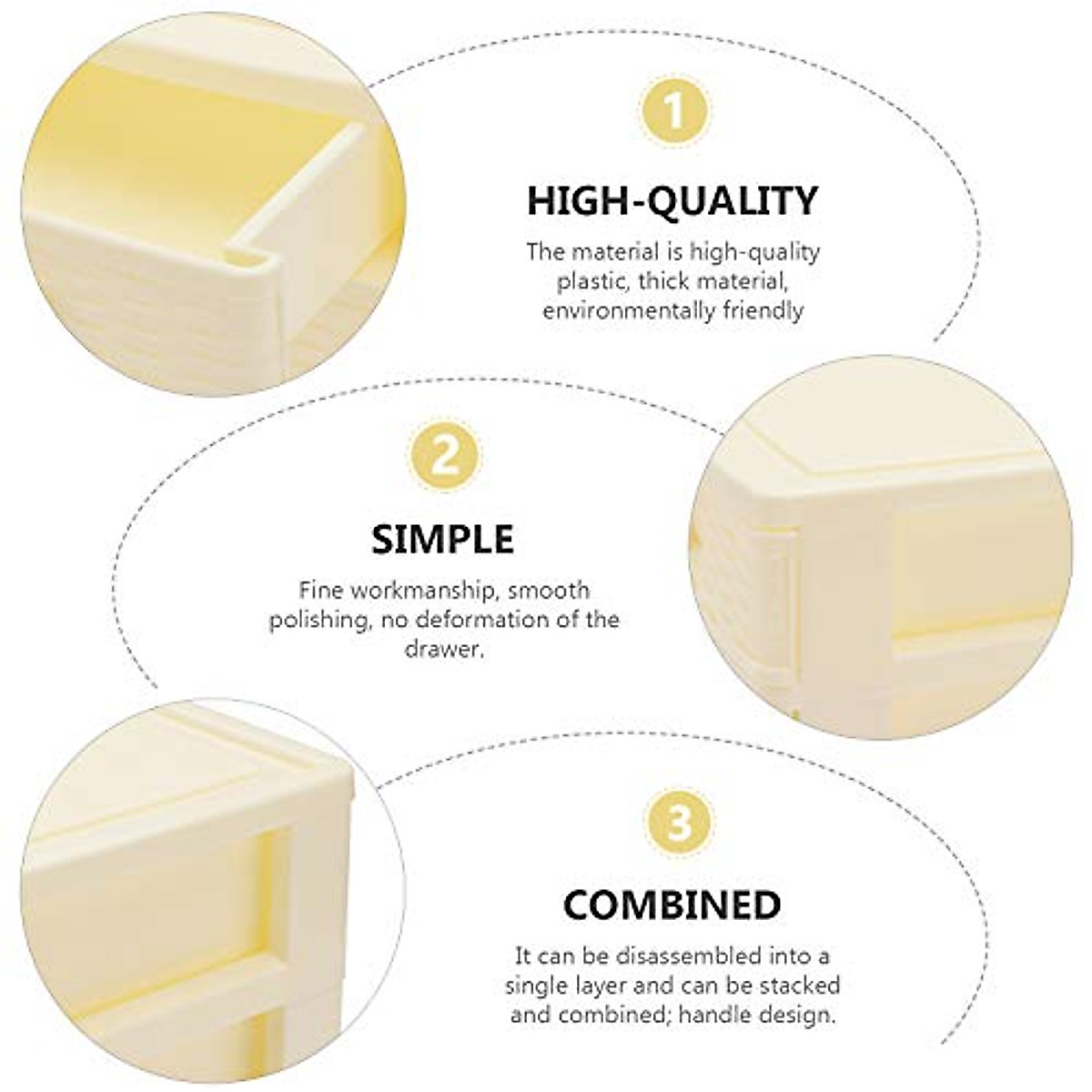 1

HIGH-QUALITY

The material is high-quality plastic, thick material, environmentally friendly

2

SIMPLE

Fine workmanship, smooth polishing, no deformation of the drawer.

3

COMBINED

It can be disassembled into a single layer and can be stacked and combined; handle design.