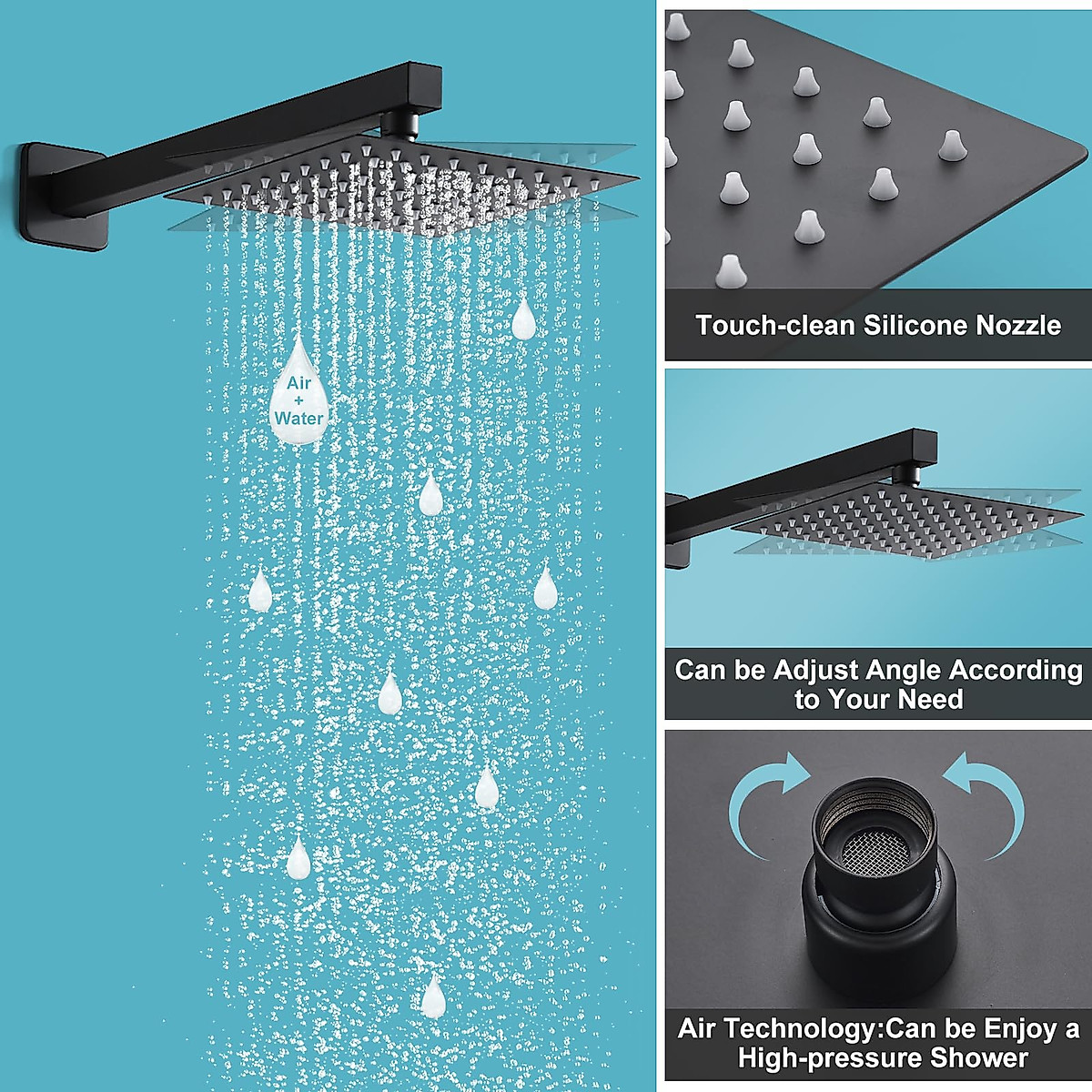 Air
+
Water

Touch-clean Silicone Nozzle

Can be Adjust Angle According to Your Need

Air Technology:Can be Enjoy a High-pressure Shower