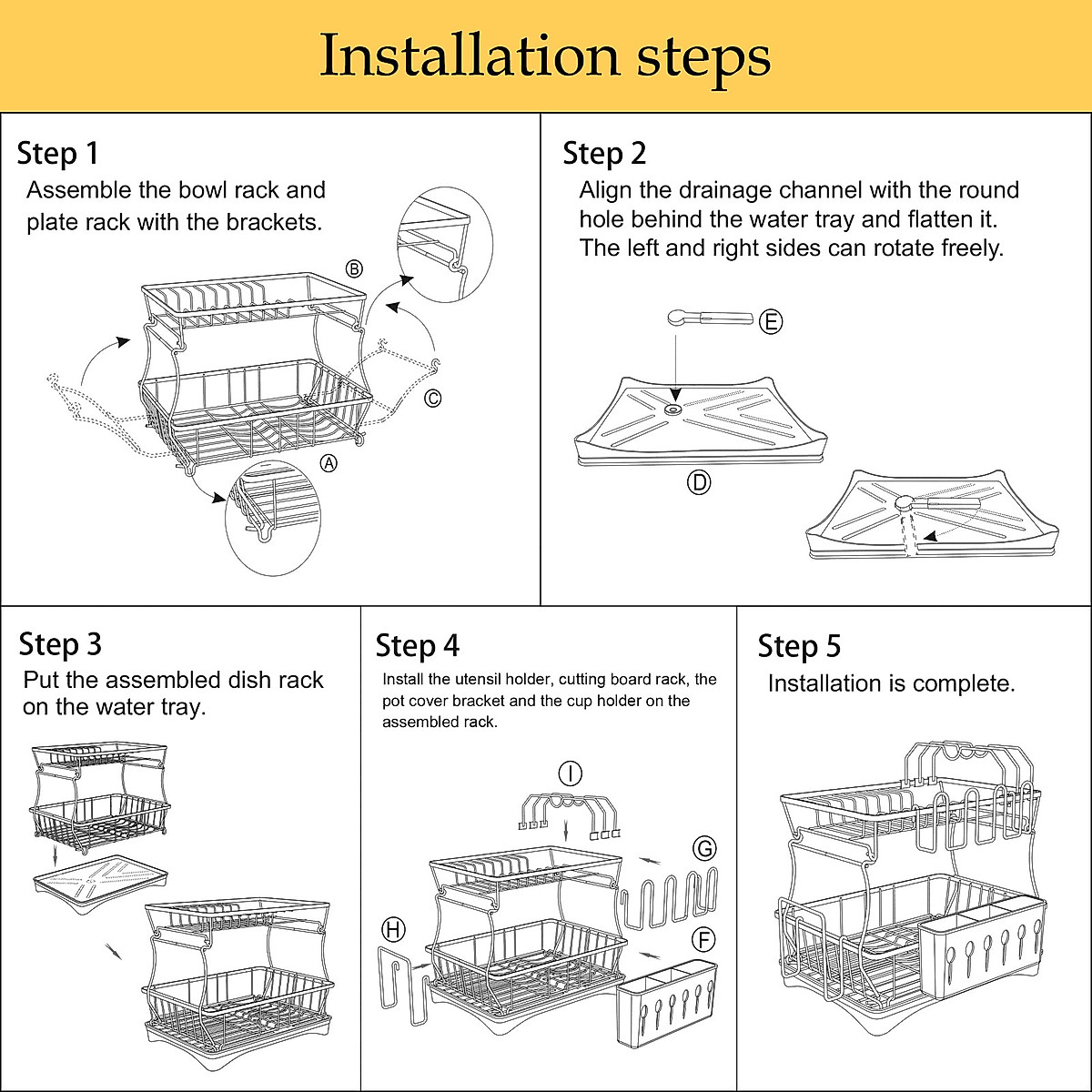 Installation steps

Step 1
Assemble the bowl rack and plate rack with the brackets.

Ⓑ
Ⓒ
Ⓐ

Step 2
Align the drainage channel with the round hole behind the water tray and flatten it. The left and right sides can rotate freely.

Ⓔ
Ⓓ

Step 3
Put the assembled dish rack on the water tray.

Step 4
Install the utensil holder, cutting board rack, the pot cover bracket and the cup holder on the assembled rack.

Ⓘ
Ⓖ
Ⓗ
Ⓕ

Step 5
Installation is complete.