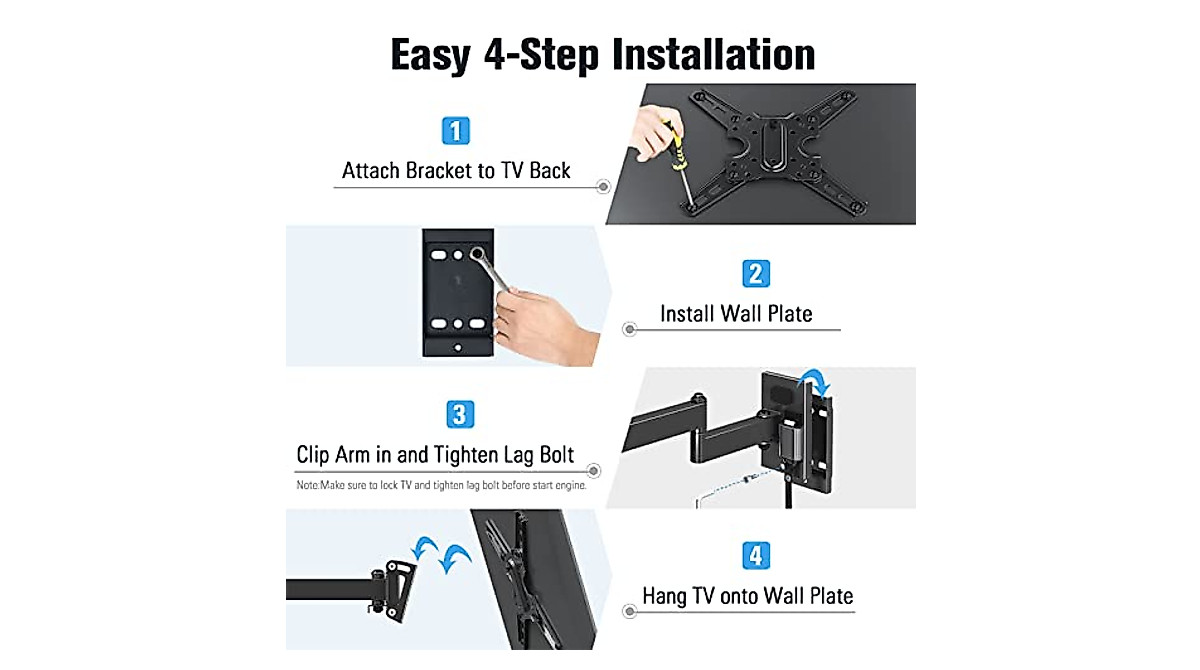 Easy 4-Step Installation

1

Attach Bracket to TV Back

2

Install Wall Plate

3

Clip Arm in and Tighten Lag Bolt

Note:Make sure to lock TV and tighten lag bolt before start engine.

4

Hang TV onto Wall Plate