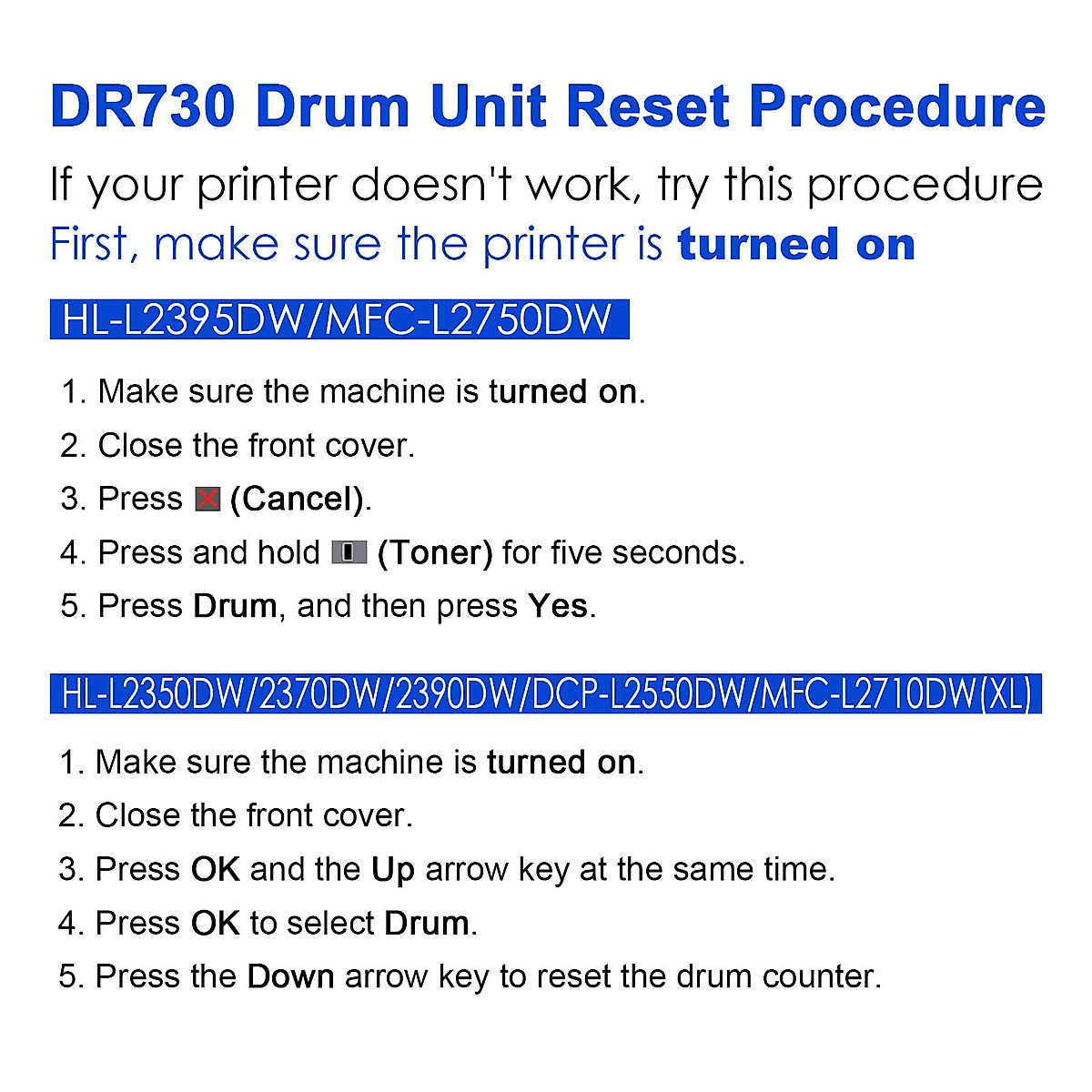 DR730 Drum Unit Reset Procedure

If your printer doesn't work, try this procedure

First, make sure the printer is turned on

HL-L2395DW/MFC-L2750DW

1. Make sure the machine is turned on.
2. Close the front cover.
3. Press (Cancel).
4. Press and hold (Toner) for five seconds.
5. Press Drum, and then press Yes.

HL-L2350DW/2370DW/2390DW/DCP-L2550DW/MFC-L2710DW(XL)

1. Make sure the machine is turned on.
2. Close the front cover.
3. Press OK and the Up arrow key at the same time.
4. Press OK to select Drum.
5. Press the Down arrow key to reset the drum counter.