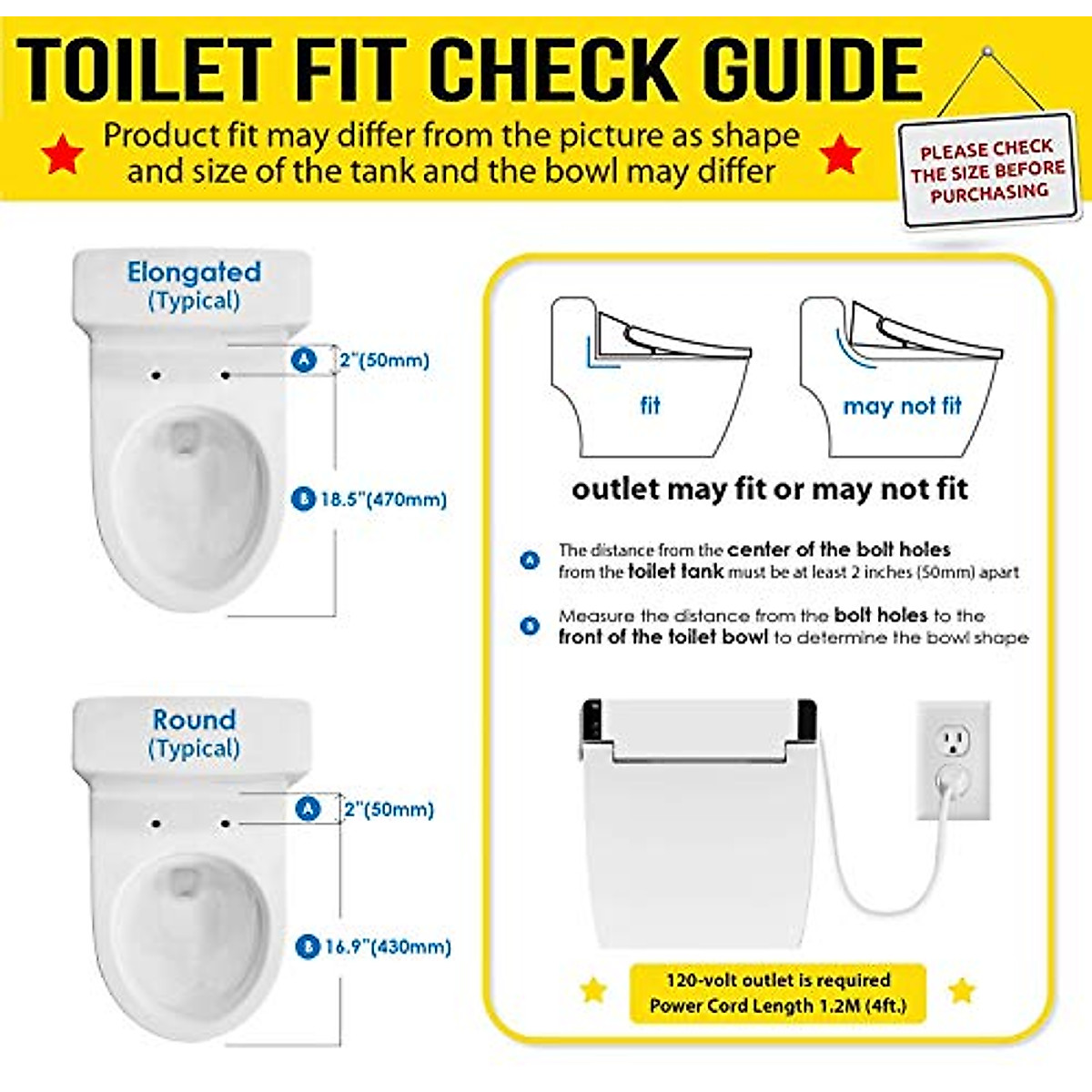 TOILET FIT CHECK GUIDE

Product fit may differ from the picture as shape and size of the tank and the bowl may differ

PLEASE CHECK THE SIZE BEFORE PURCHASING

Elongated
(Typical)

A 2"(50mm)

B 18.5"(470mm)

Round
(Typical)

A 2"(50mm)

B 16.9"(430mm)

fit

may not fit

outlet may fit or may not fit

A The distance from the center of the bolt holes from the toilet tank must be at least 2 inches (50mm) apart

B Measure the distance from the bolt holes to the front of the toilet bowl to determine the bowl shape

120-volt outlet is required
Power Cord Length 1.2M (4ft.)