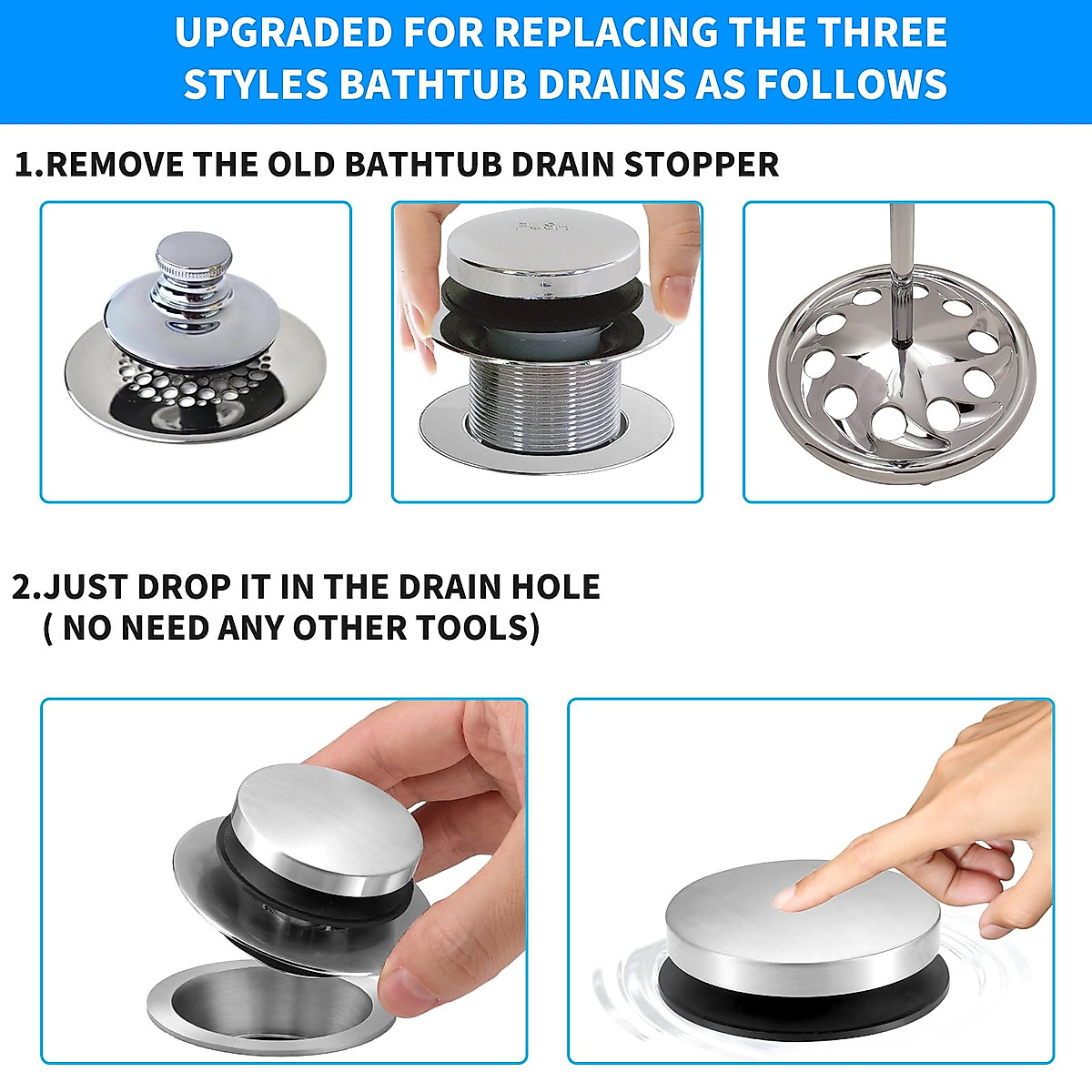 UPGRADED FOR REPLACING THE THREE STYLES BATHTUB DRAINS AS FOLLOWS

1.REMOVE THE OLD BATHTUB DRAIN STOPPER

PUSH

2.JUST DROP IT IN THE DRAIN HOLE ( NO NEED ANY OTHER TOOLS)